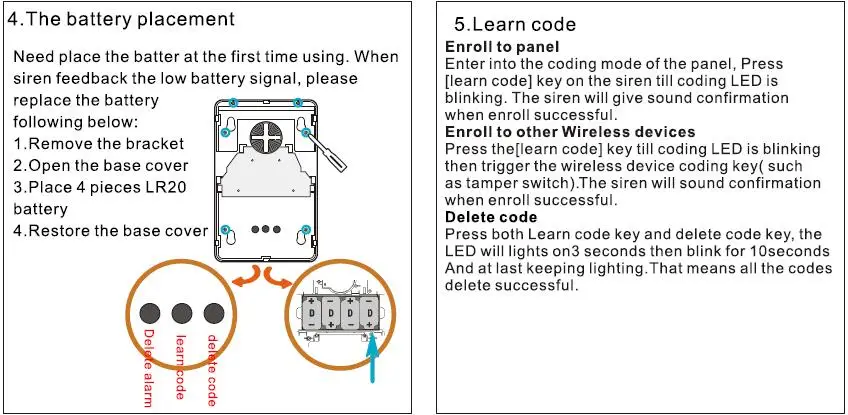 4.The battery placement

Need place the batter at the first time using. When siren feedback the low battery signal, please replace the battery following below:
1.Remove the bracket
2.Open the base cover
3.Place 4 pieces LR20 battery
4.Restore the base cover

Delete alarm
learn code
delete code

D D D D

5.Learn code

Enroll to panel
Enter into the coding mode of the panel, Press [learn code] key on the siren till coding LED is blinking. The siren will give sound confirmation when enroll successful.
Enroll to other Wireless devices
Press the[learn code] key till coding LED is blinking then trigger the wireless device coding key( such as tamper switch).The siren will sound confirmation when enroll successful.
Delete code
Press both Learn code key and delete code key, the LED will lights on3 seconds then blink for 10seconds And at last keeping lighting.That means all the codes delete successful.