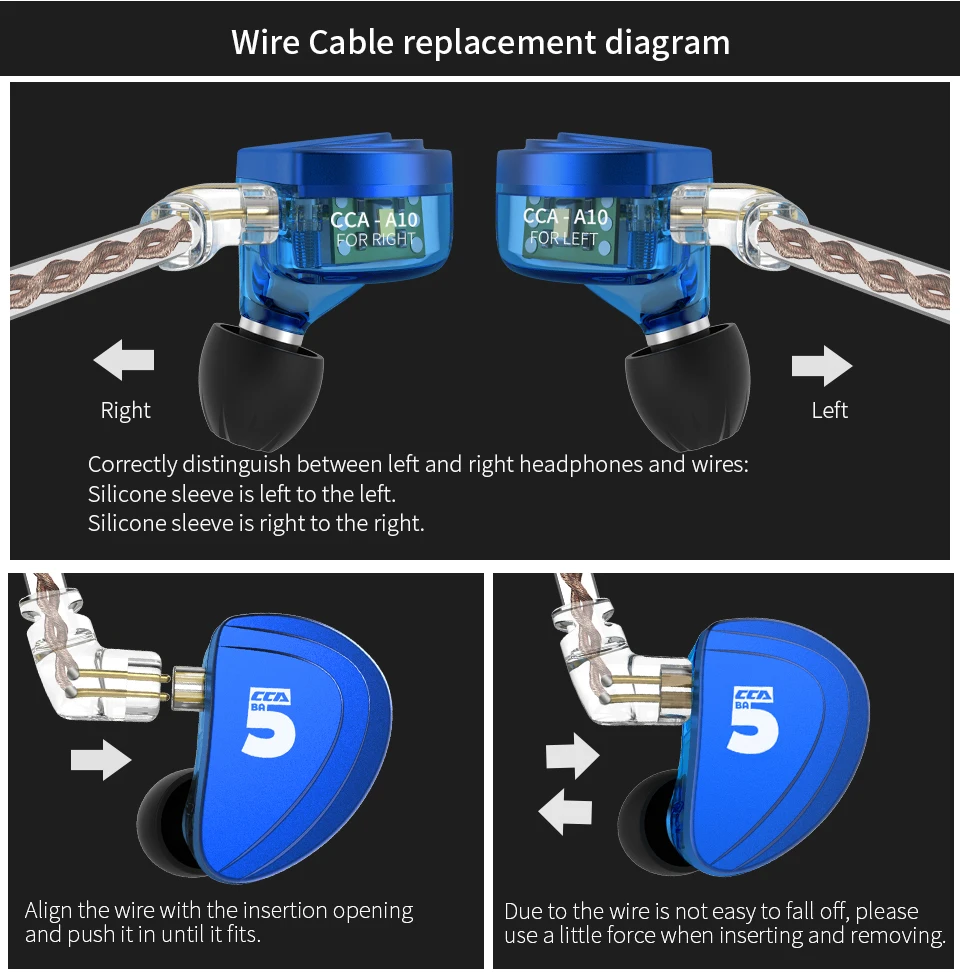 Wire Cable replacement diagram

CCA - A10
FOR RIGHT

CCA - A10
FOR LEFT

Right

Left

Correctly distinguish between left and right headphones and wires:
Silicone sleeve is left to the left.
Silicone sleeve is right to the right.

CCA
BA
5

Align the wire with the insertion opening and push it in until it fits.

CCA
BA
5

Due to the wire is not easy to fall off, please use a little force when inserting and removing.