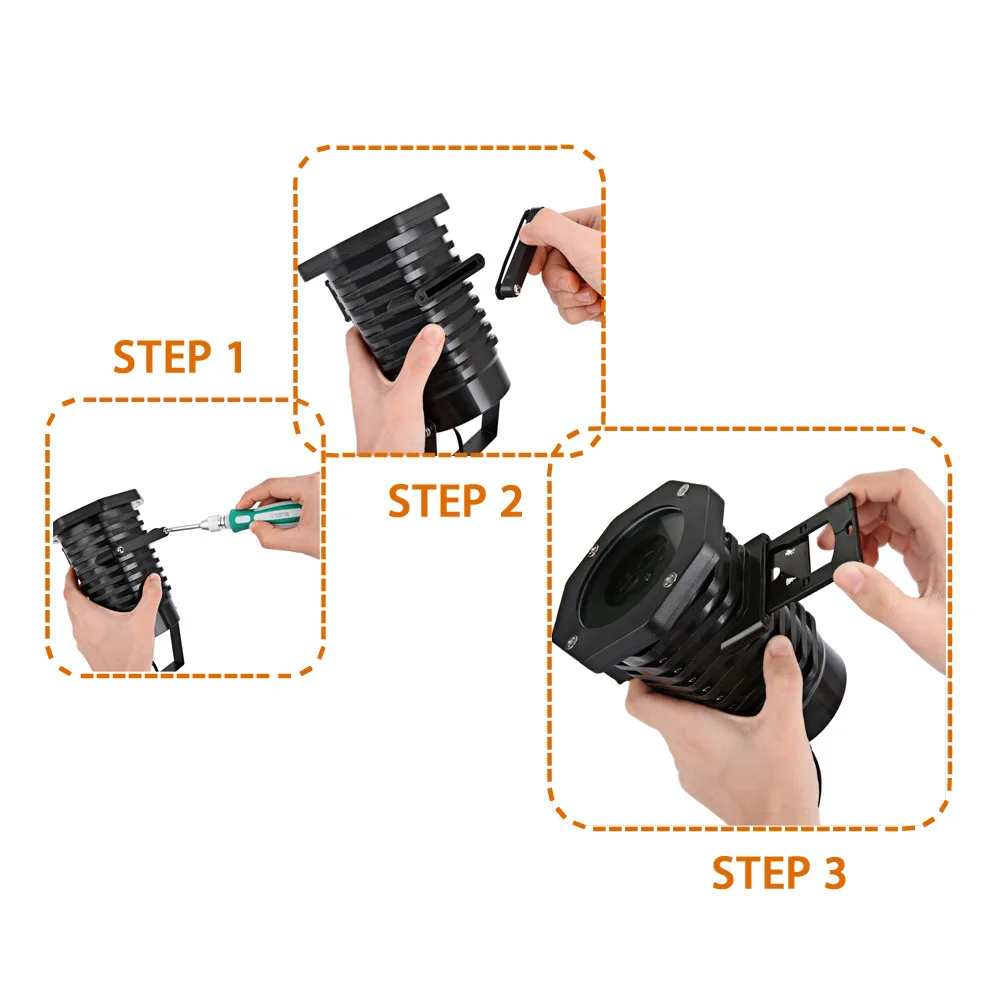 STEP 1

STEP 2

STEP 3