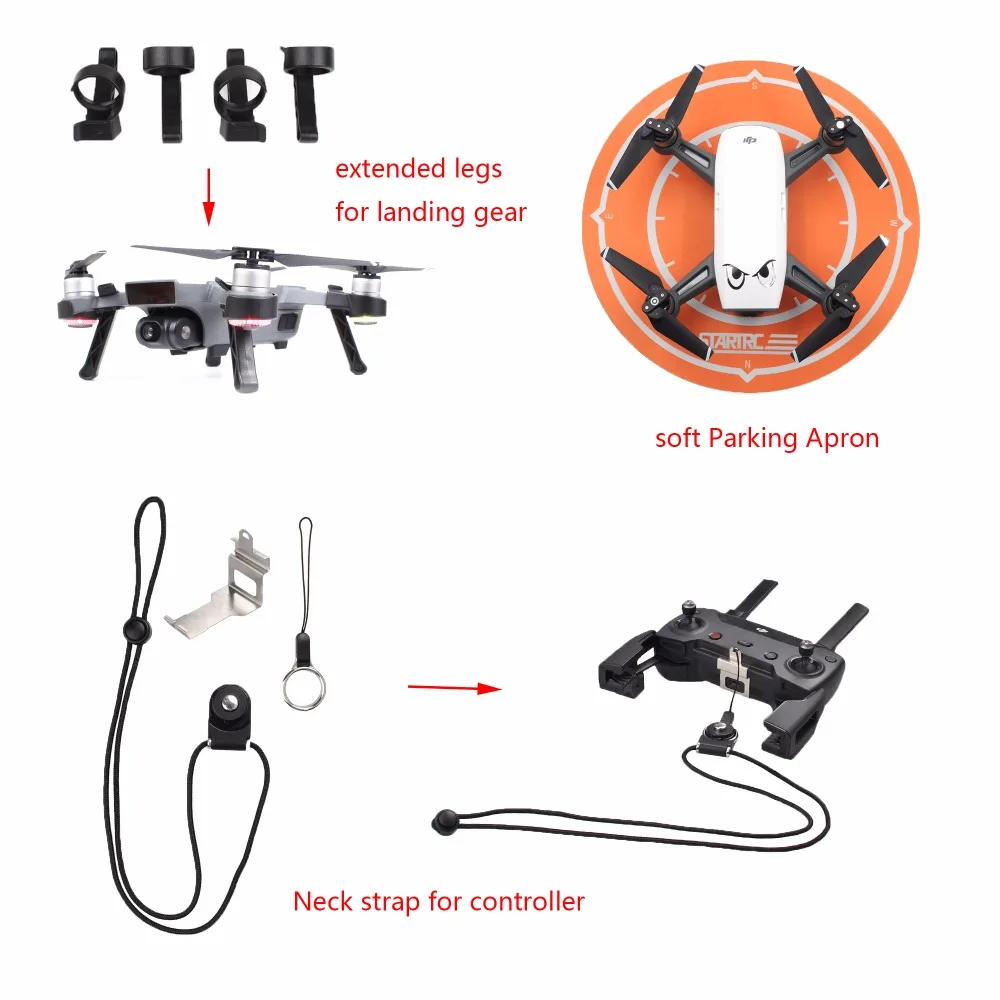 extended legs
for landing gear

STARTRC

soft Parking Apron

Neck strap for controller