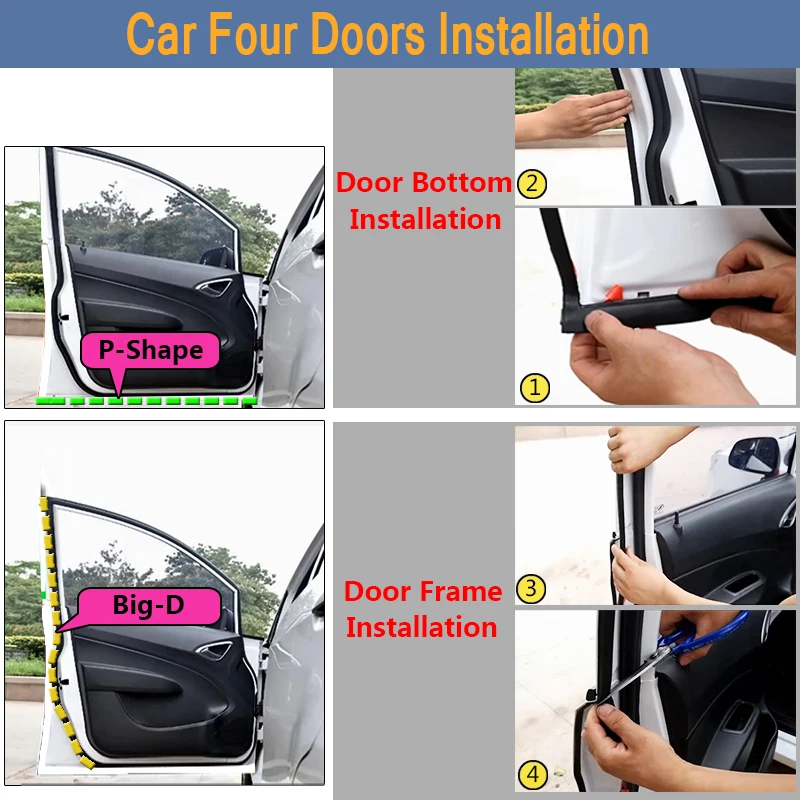 Car Four Doors Installation

P-Shape

Door Bottom Installation

②

①

Big-D

Door Frame Installation

③

④