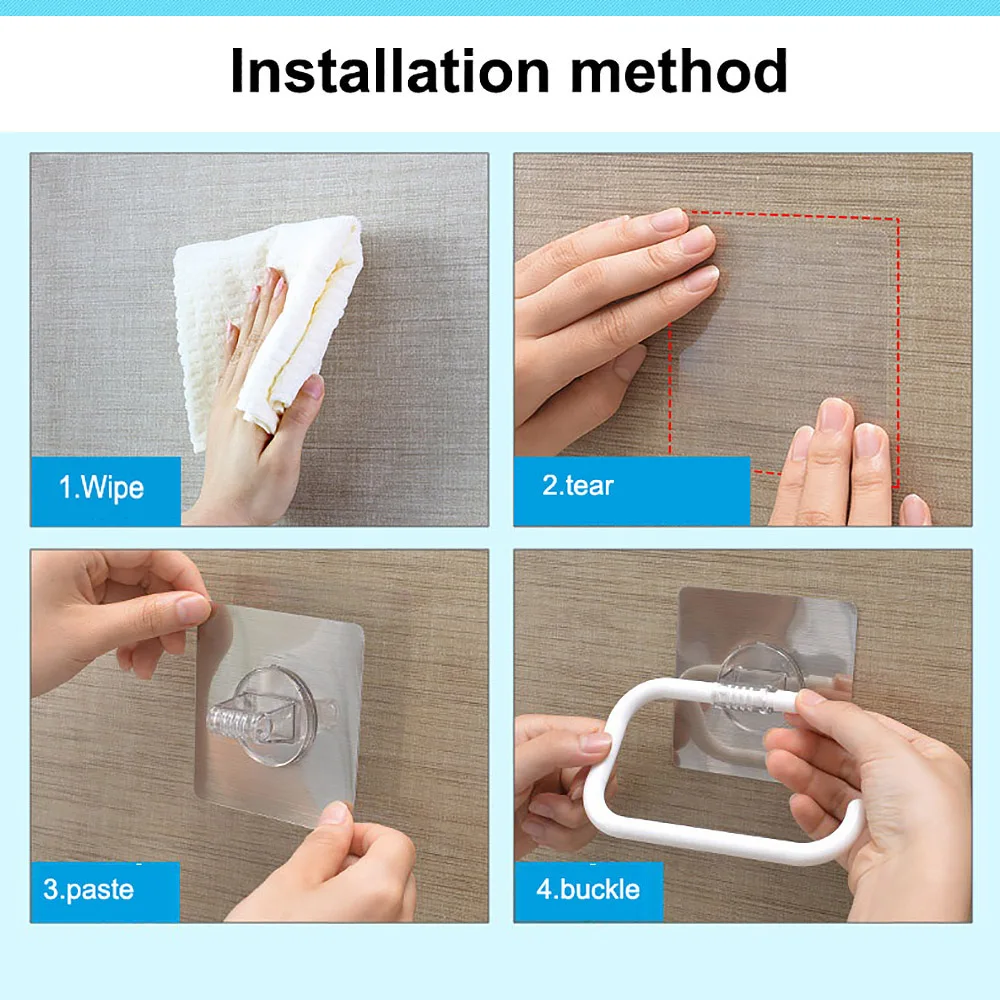 Installation method

1.Wipe

2.tear

3.paste

4.buckle