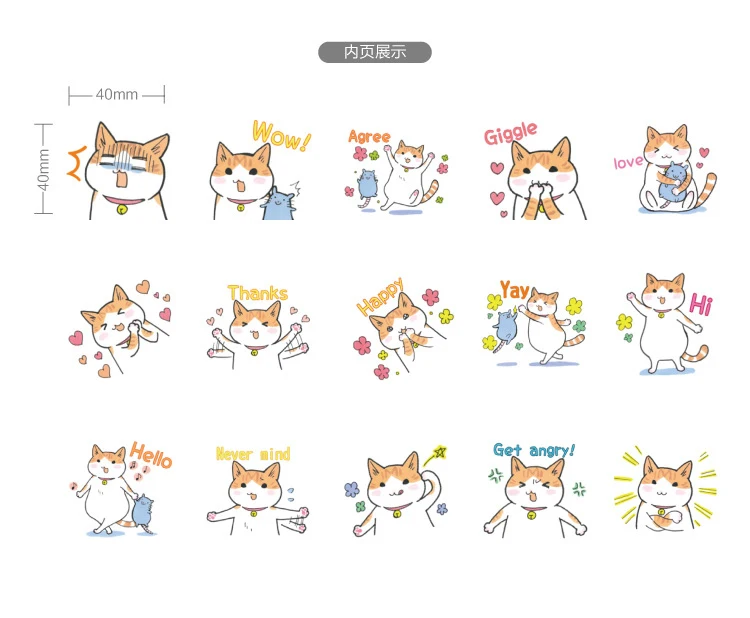 内页展示

40mm

40mm

Wow!

Agree

Giggle

love

Thanks

Happy

Yay

Hi

Hello

Never mind

Get angry!