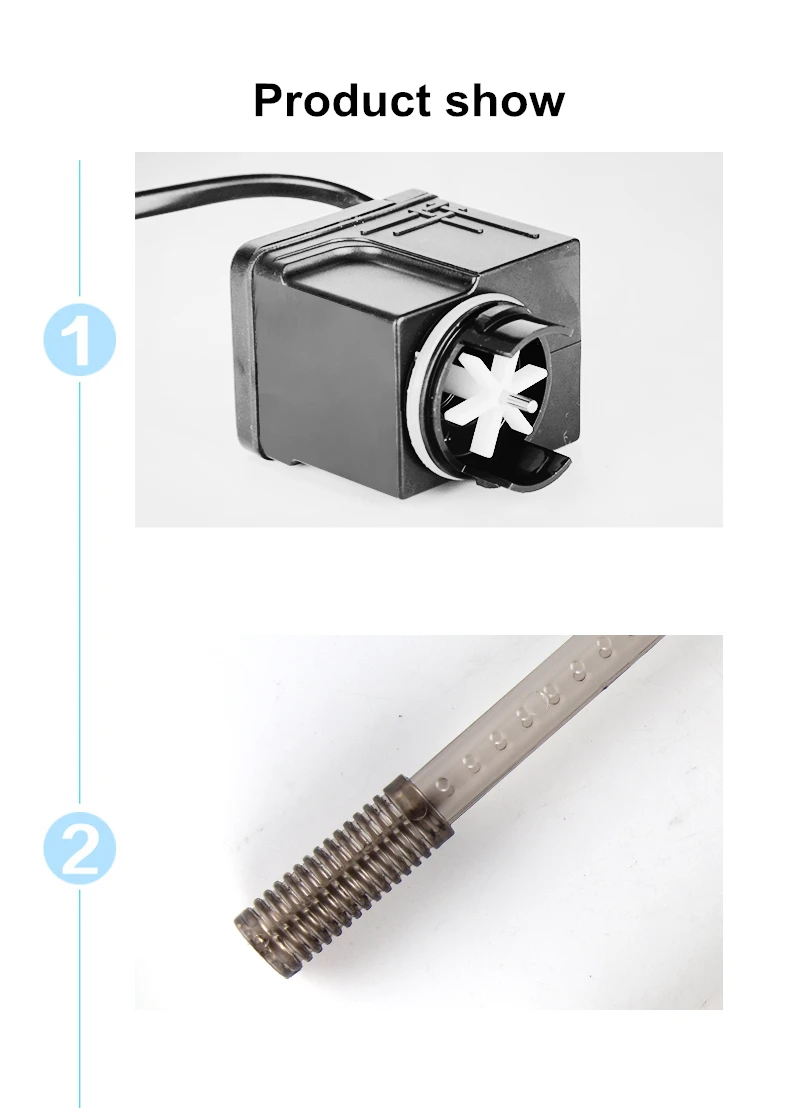 Product show

1

2