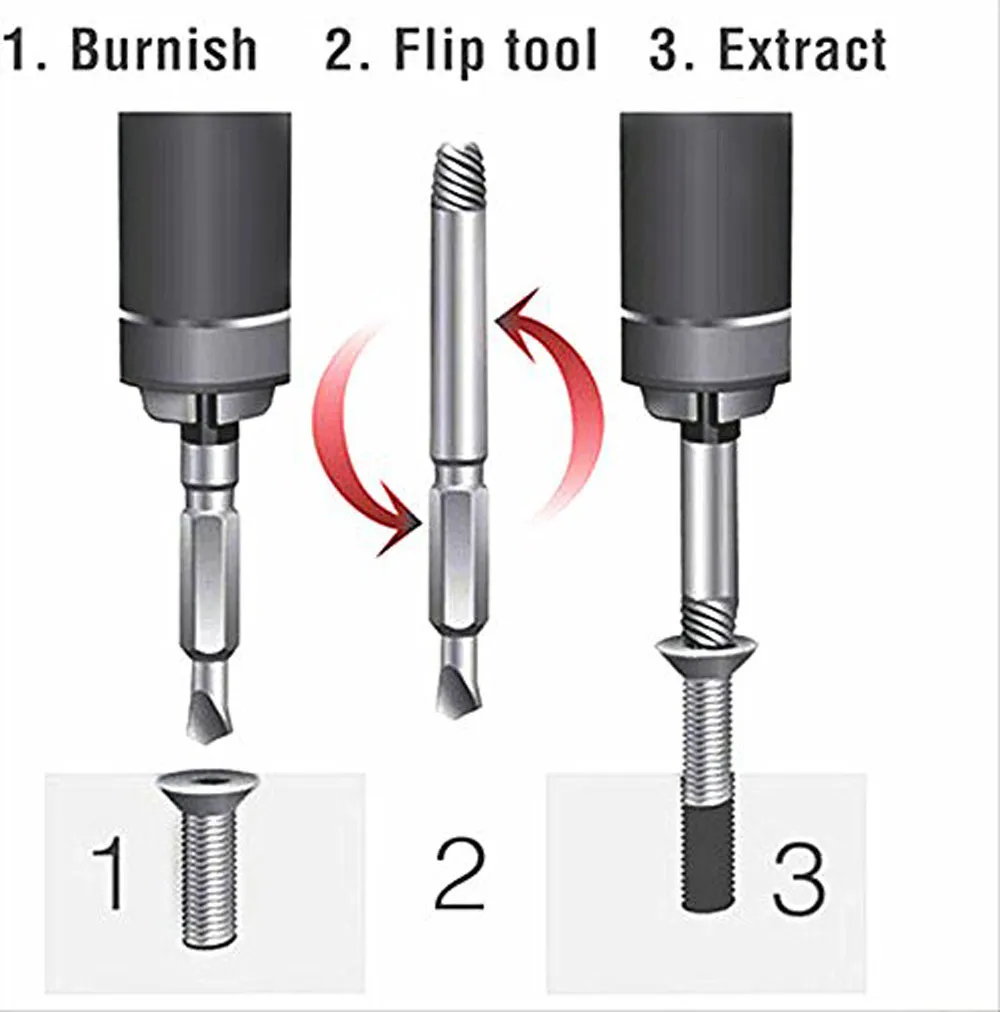 1. Burnish 2. Flip tool 3. Extract

1

2

3