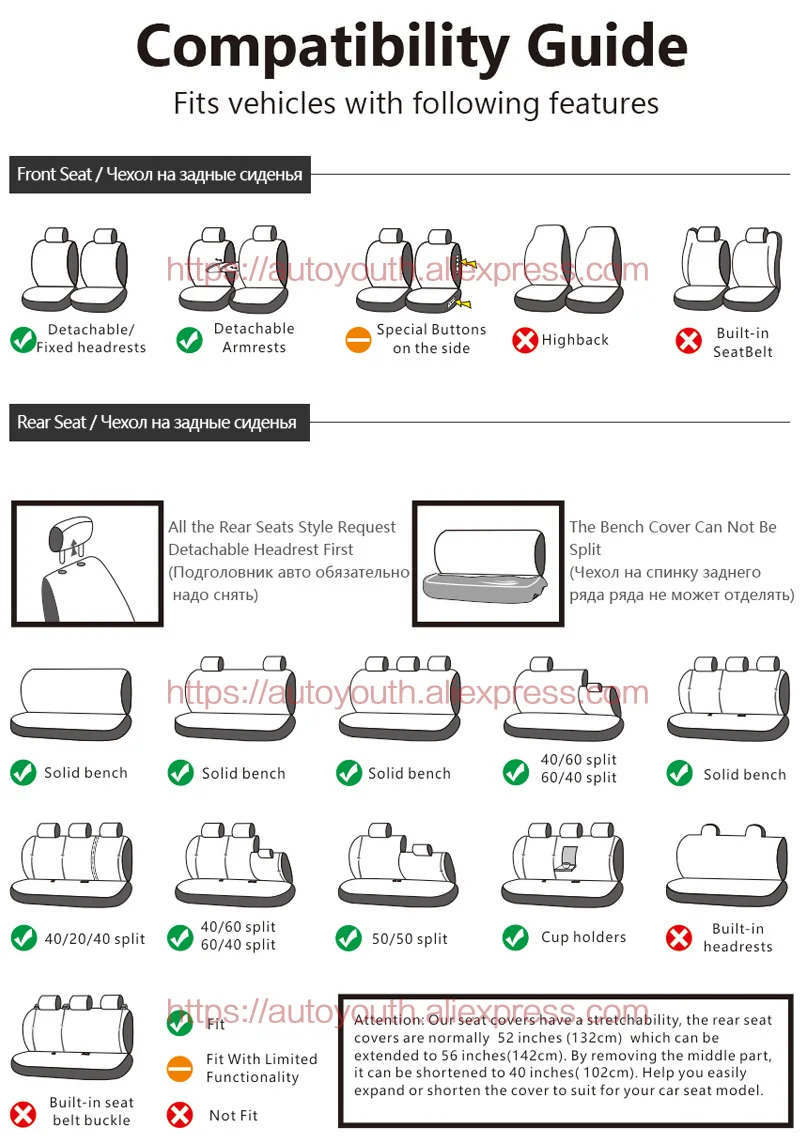 Compatibility Guide

Fits vehicles with following features

Front Seat / Чехол на задные сиденья

https://autoyouth.aliexpress.com

Detachable/ Fixed headrests

Detachable Armrests

Special Buttons on the side

Highback

Built-in SeatBelt

Rear Seat / Чехол на задные сиденья

All the Rear Seats Style Request Detachable Headrest First (Подголовник авто обязательно надо снять)

The Bench Cover Can Not Be Split (Чехол на спинку заднего ряда ряда не может отделять)

https://autoyouth.aliexpress.com

Solid bench

Solid bench

Solid bench

40/60 split 60/40 split

Solid bench

40/20/40 split

40/60 split 60/40 split

50/50 split

Cup holders

Built-in headrests

https://autoyouth.aliexpress.com

Built-in seat belt buckle

Fit

Fit With Limited Functionality

Not Fit

Attention: Our seat covers have a stretchability, the rear seat covers are normally 52 inches (132cm) which can be extended to 56 inches(142cm). By removing the middle part, it can be shortened to 40 inches( 102cm). Help you easily expand or shorten the cover to suit for your car seat model.