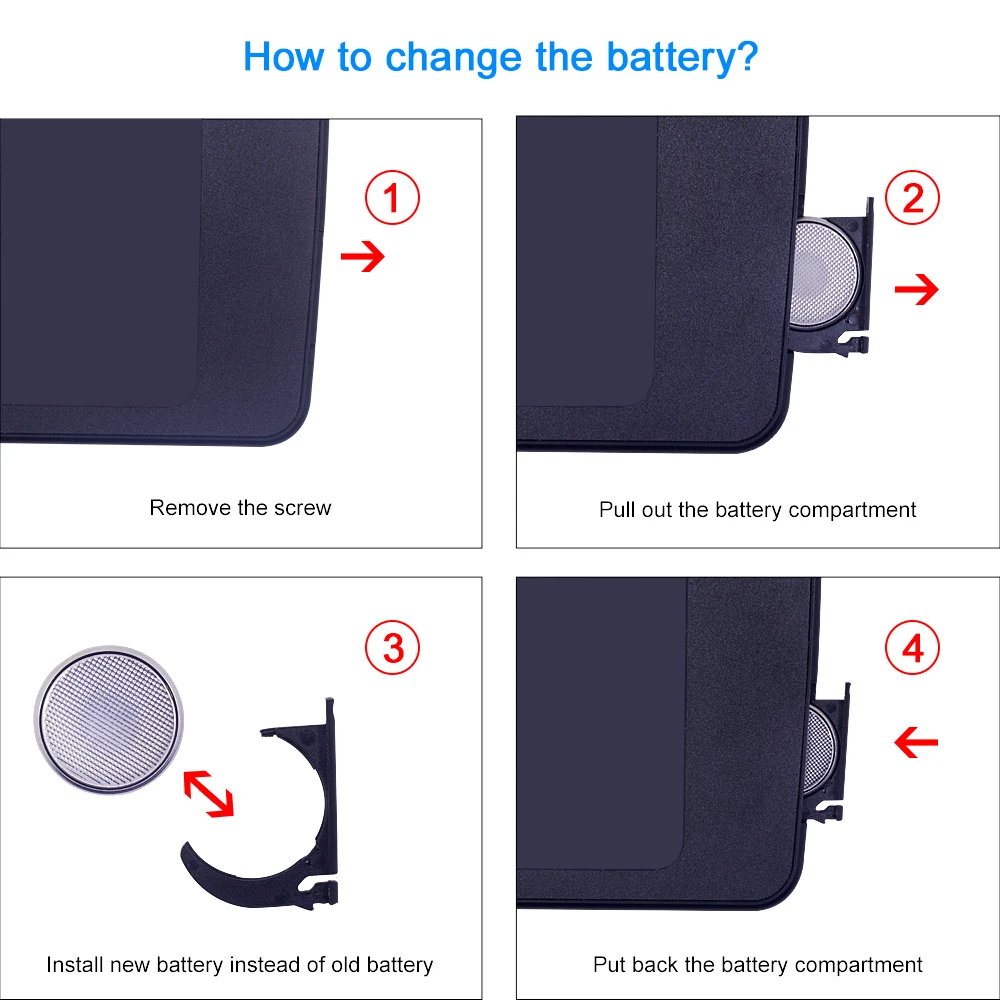 How to change the battery?

1

Remove the screw

2

Pull out the battery compartment

3

Install new battery instead of old battery

4

Put back the battery compartment