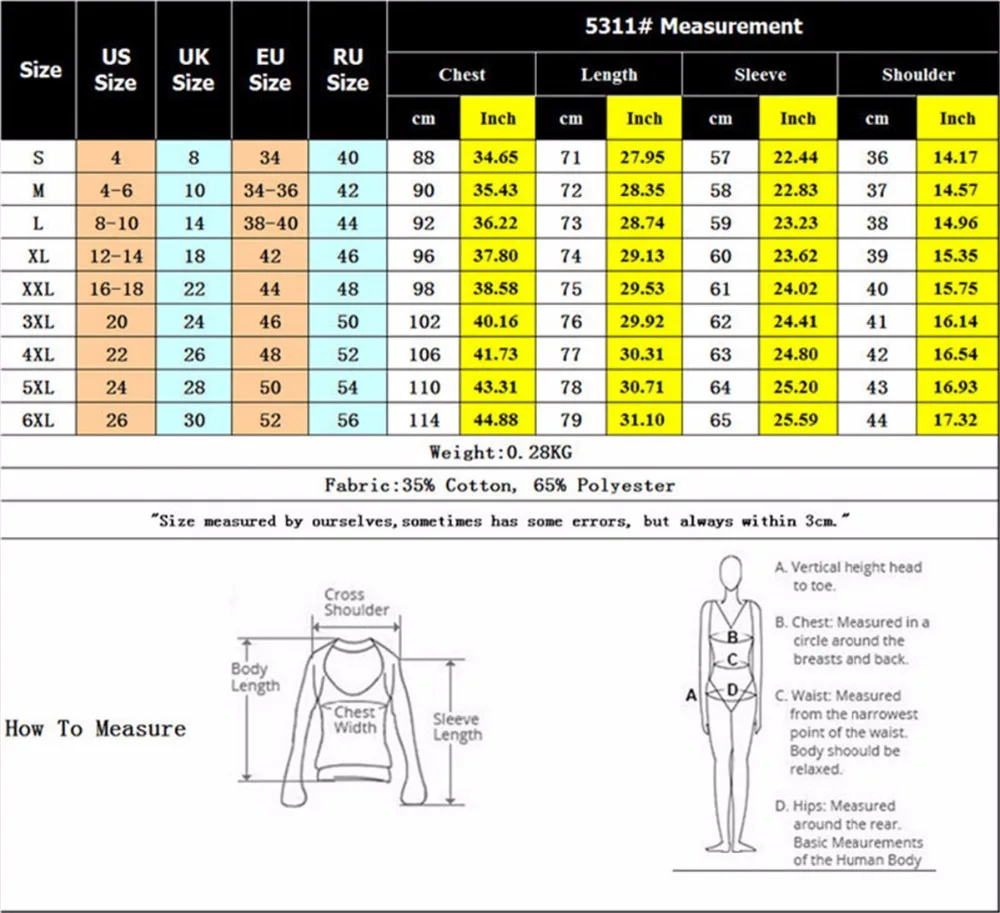 | Size | US Size | UK Size | EU Size | RU Size | 5311# Measurement | | | | | | | |
|---|---|---|---|---|---|---|---|---|---|---|---|---|
| | | | | | Chest | | Length | | Sleeve | | Shoulder | |
| | | | | | cm | Inch | cm | Inch | cm | Inch | cm | Inch |
| S | 4 | 8 | 34 | 40 | 88 | 34.65 | 71 | 27.95 | 57 | 22.44 | 36 | 14.17 |
| M | 4-6 | 10 | 34-36 | 42 | 90 | 35.43 | 72 | 28.35 | 58 | 22.83 | 37 | 14.57 |
| L | 8-10 | 14 | 38-40 | 44 | 92 | 36.22 | 73 | 28.74 | 59 | 23.23 | 38 | 14.96 |
| XL | 12-14 | 18 | 42 | 46 | 96 | 37.80 | 74 | 29.13 | 60 | 23.62 | 39 | 15.35 |
| XXL | 16-18 | 22 | 44 | 48 | 98 | 38.58 | 75 | 29.53 | 61 | 24.02 | 40 | 15.75 |
| 3XL | 20 | 24 | 46 | 50 | 102 | 40.16 | 76 | 29.92 | 62 | 24.41 | 41 | 16.14 |
| 4XL | 22 | 26 | 48 | 52 | 106 | 41.73 | 77 | 30.31 | 63 | 24.80 | 42 | 16.54 |
| 5XL | 24 | 28 | 50 | 54 | 110 | 43.31 | 78 | 30.71 | 64 | 25.20 | 43 | 16.93 |
| 6XL | 26 | 30 | 52 | 56 | 114 | 44.88 | 79 | 31.10 | 65 | 25.59 | 44 | 17.32 |

Weight:0.28KG

Fabric:35% Cotton, 65% Polyester

"Size measured by ourselves,sometimes has some errors, but always within 3cm."

How To Measure

Cross Shoulder
Body Length
Chest Width
Sleeve Length

A B C D

A. Vertical height head to toe.

B. Chest: Measured in a circle around the breasts and back.

C. Waist: Measured from the narrowest point of the waist. Body shoould be relaxed.

D. Hips: Measured around the rear.

Basic Meaurements of the Human Body