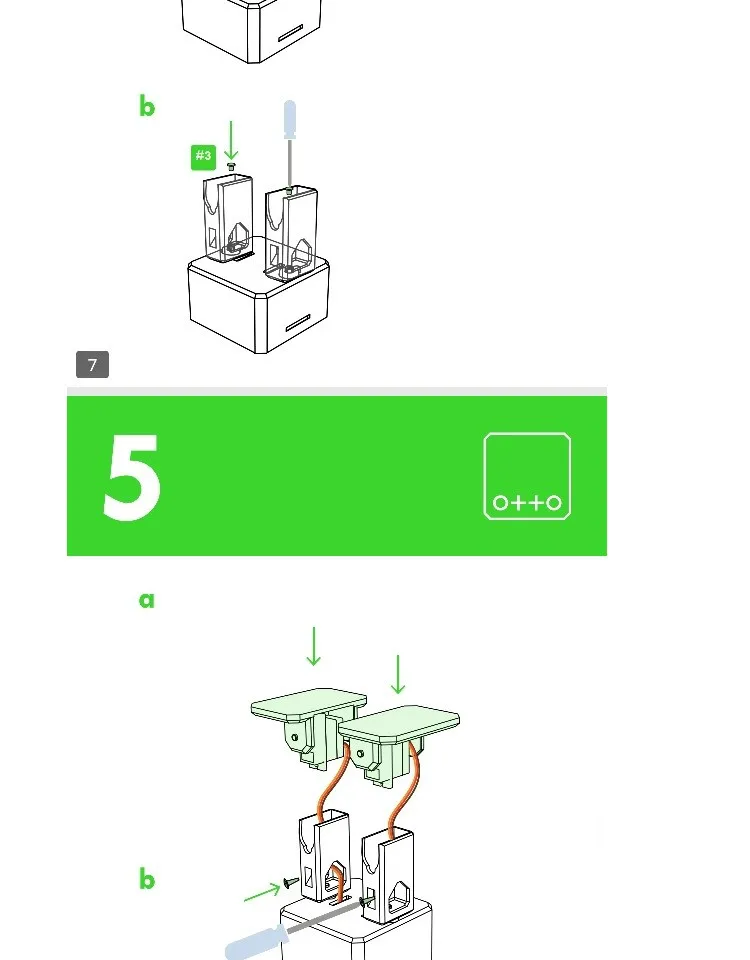 b

#3

7

5

o++o

a

b