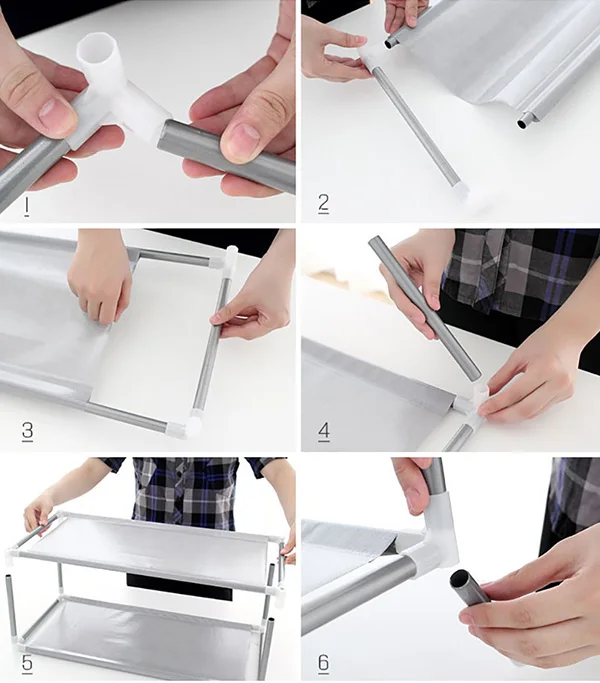 1

2

3

4

5

6