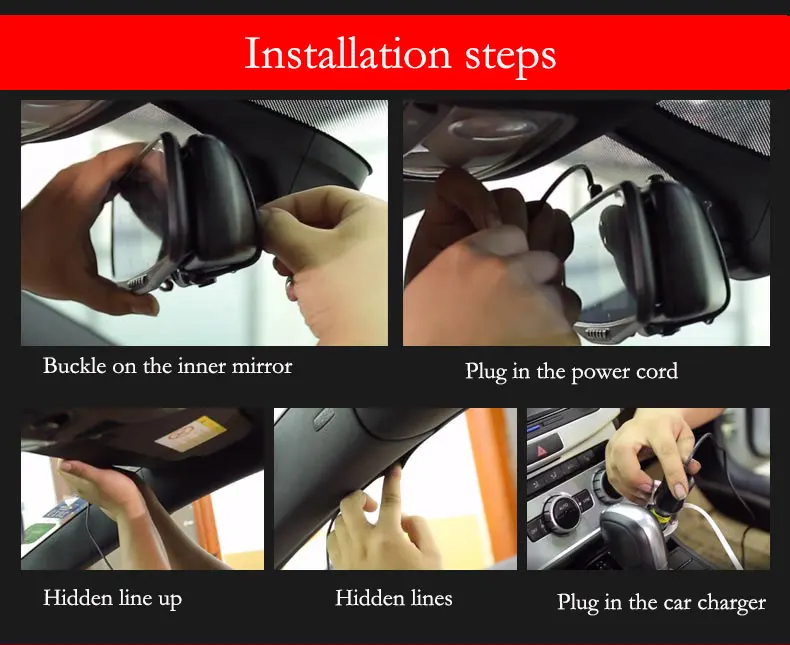 Installation steps

Buckle on the inner mirror

Plug in the power cord

Hidden line up

Hidden lines

Plug in the car charger