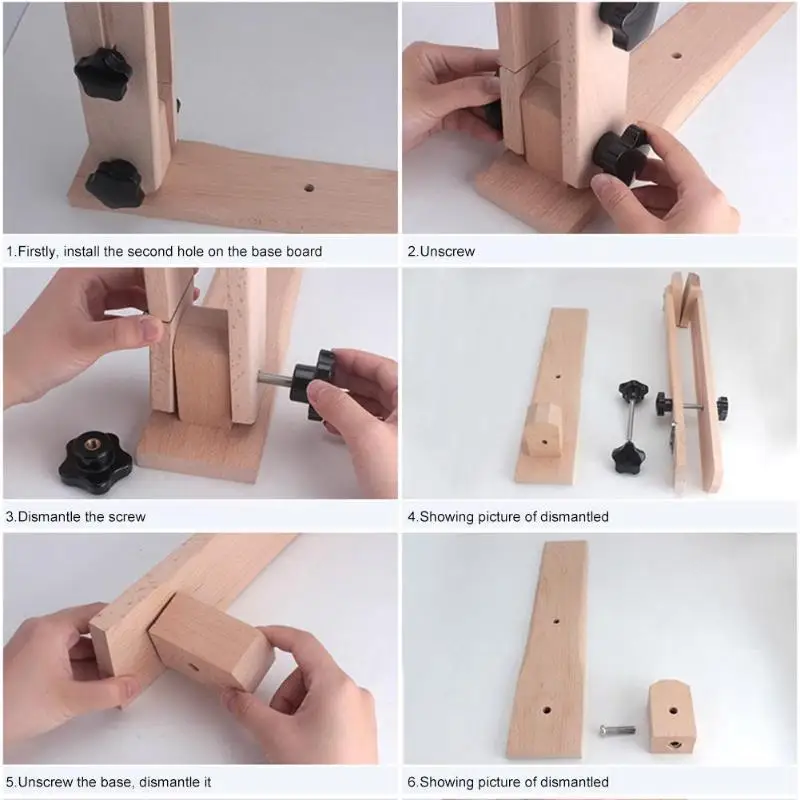 1.Firstly, install the second hole on the base board

2.Unscrew

3.Dismantle the screw

4.Showing picture of dismantled

5.Unscrew the base, dismantle it

6.Showing picture of dismantled