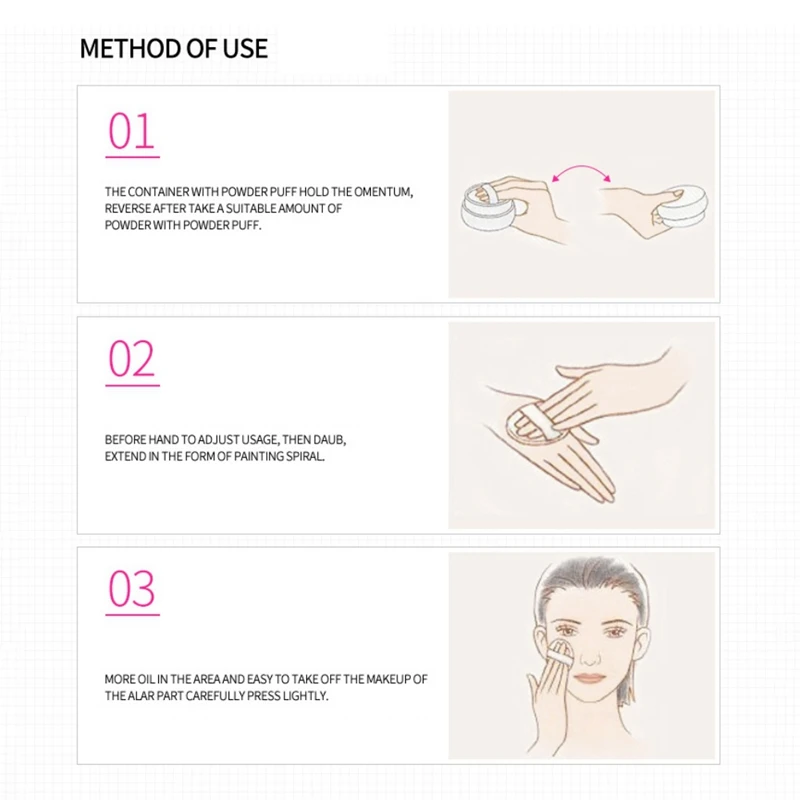 METHOD OF USE

01

THE CONTAINER WITH POWDER PUFF HOLD THE OMENTUM, REVERSE AFTER TAKE A SUITABLE AMOUNT OF POWDER WITH POWDER PUFF.

02

BEFORE HAND TO ADJUST USAGE, THEN DAUB, EXTEND IN THE FORM OF PAINTING SPIRAL.

03

MORE OIL IN THE AREA AND EASY TO TAKE OFF THE MAKEUP OF THE ALAR PART CAREFULLY PRESS LIGHTLY.