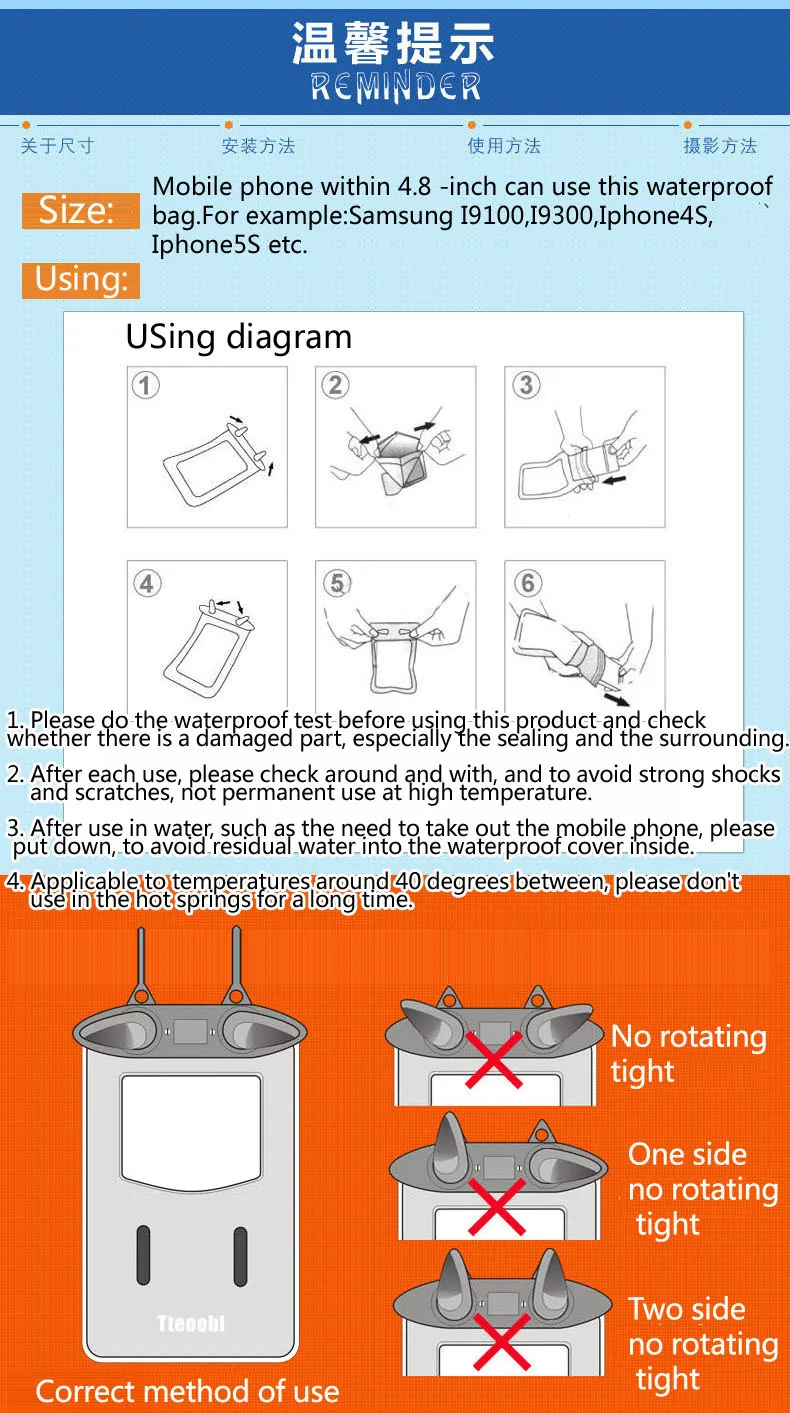 温馨提示
REMINDER

关于尺寸 安装方法 使用方法 摄影方法

Size: Mobile phone within 4.8 -inch can use this waterproof bag.For example:Samsung I9100,I9300,Iphone4S, Iphone5S etc.

Using:

USing diagram

1 2 3 4 5 6

1. Please do the waterproof test before using this product and check whether there is a damaged part, especially the sealing and the surrounding.

2. After each use, please check around and with, and to avoid strong shocks and scratches, not permanent use at high temperature.

3. After use in water, such as the need to take out the mobile phone, please put down, to avoid residual water into the waterproof cover inside.

4. Applicable to temperatures around 40 degrees between, please don't use in the hot springs for a long time.

Tteoobl

Correct method of use

No rotating tight

One side no rotating tight

Two side no rotating tight