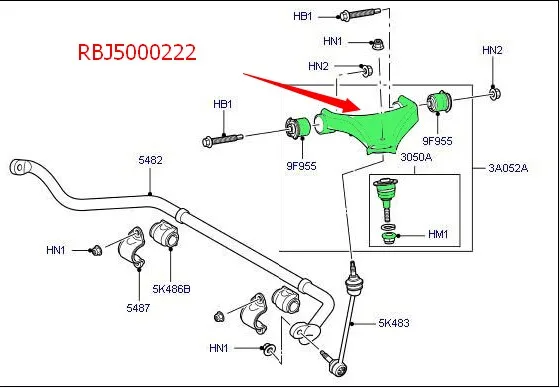 RBJ5000222

HB1

HN1

HN2

HN2

HB1

9F955

9F955

3050A

3A052A

5482

HM1

HN1

5K486B

5487

5K483

HN1