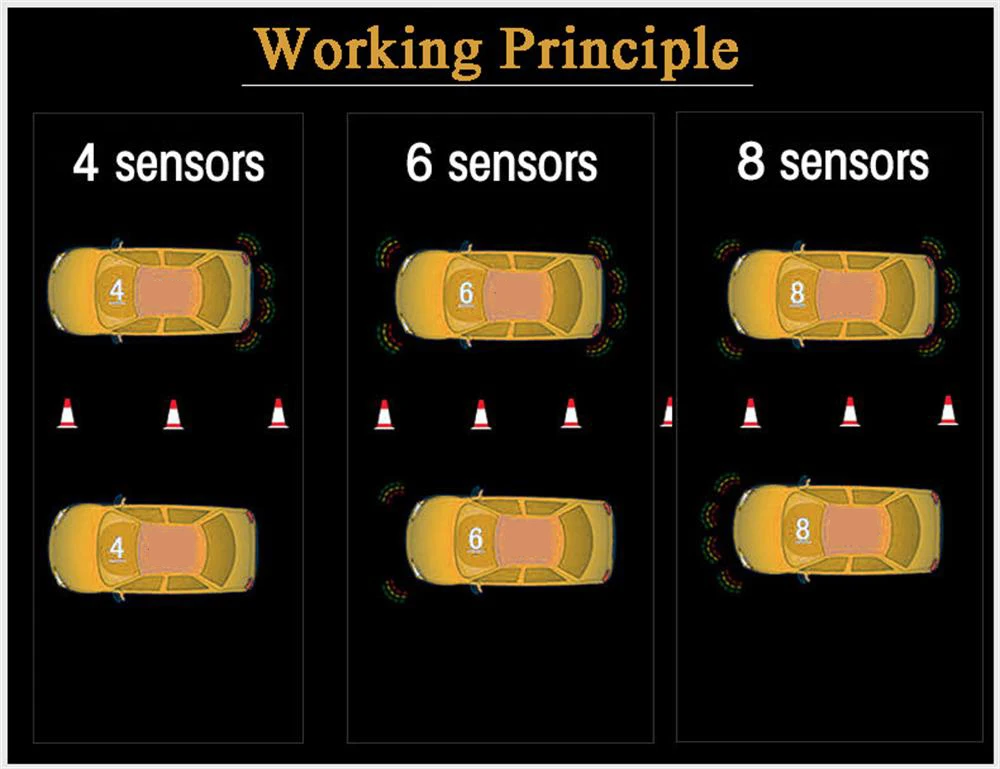 Working Principle

4 sensors

4

4

6 sensors

6

6

8 sensors

8

8