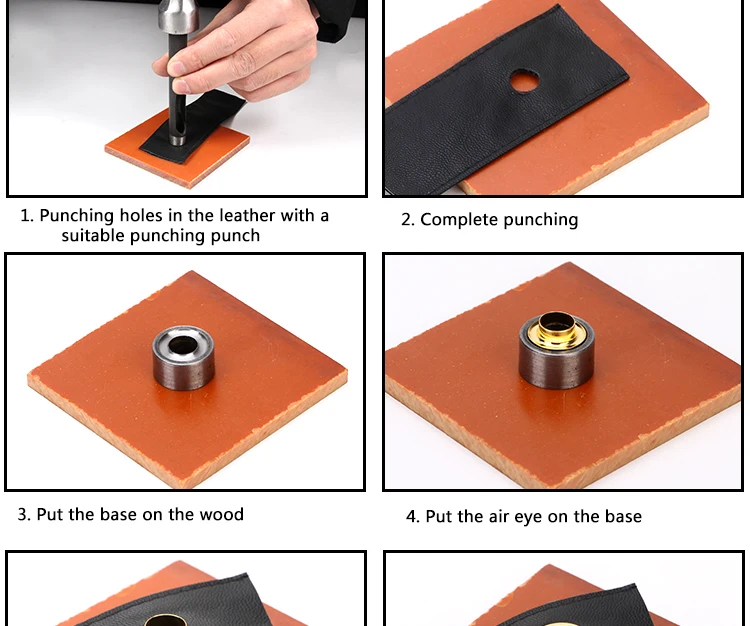 1. Punching holes in the leather with a suitable punching punch

2. Complete punching

3. Put the base on the wood

4. Put the air eye on the base