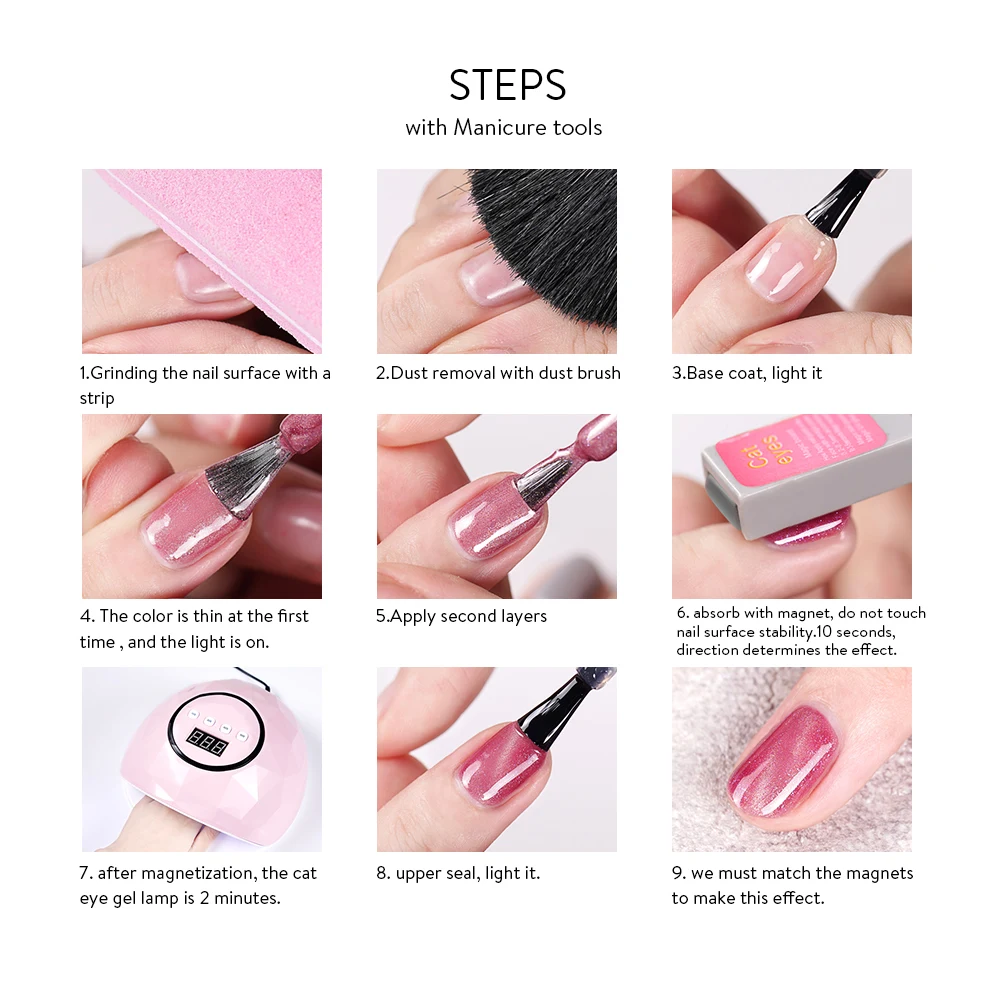 STEPS
with Manicure tools

1.Grinding the nail surface with a strip

2.Dust removal with dust brush

3.Base coat, light it

4. The color is thin at the first time , and the light is on.

5.Apply second layers

Cat eyes

6. absorb with magnet, do not touch nail surface stability.10 seconds, direction determines the effect.

888

7. after magnetization, the cat eye gel lamp is 2 minutes.

8. upper seal, light it.

9. we must match the magnets to make this effect.