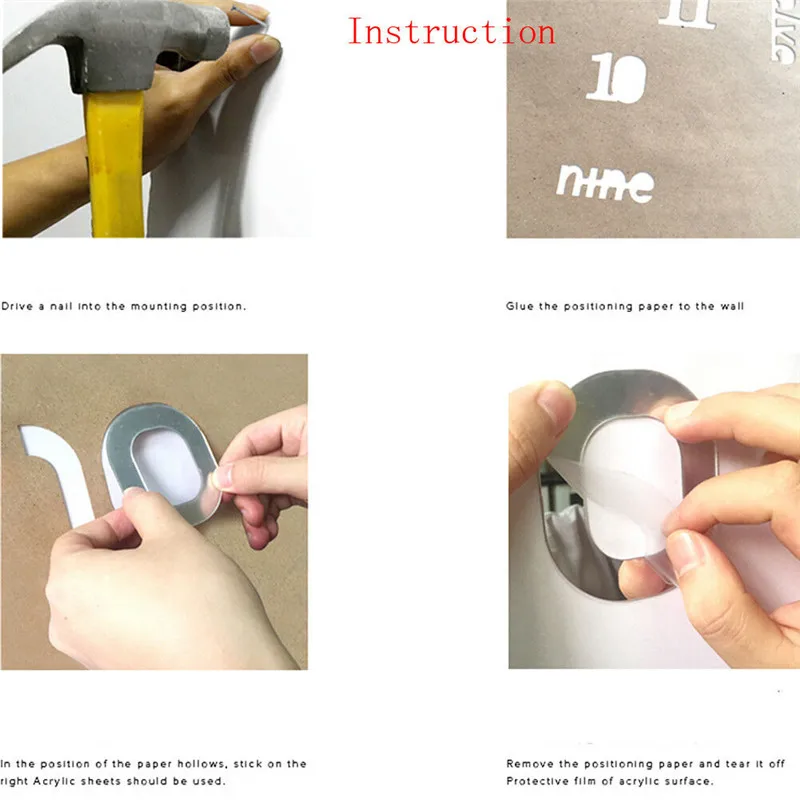 Instruction

11

10

nine

Drive a nail into the mounting position.

Glue the positioning paper to the wall

In the position of the paper hollows, stick on the right Acrylic sheets should be used.

Remove the positioning paper and tear it off Protective film of acrylic surface.