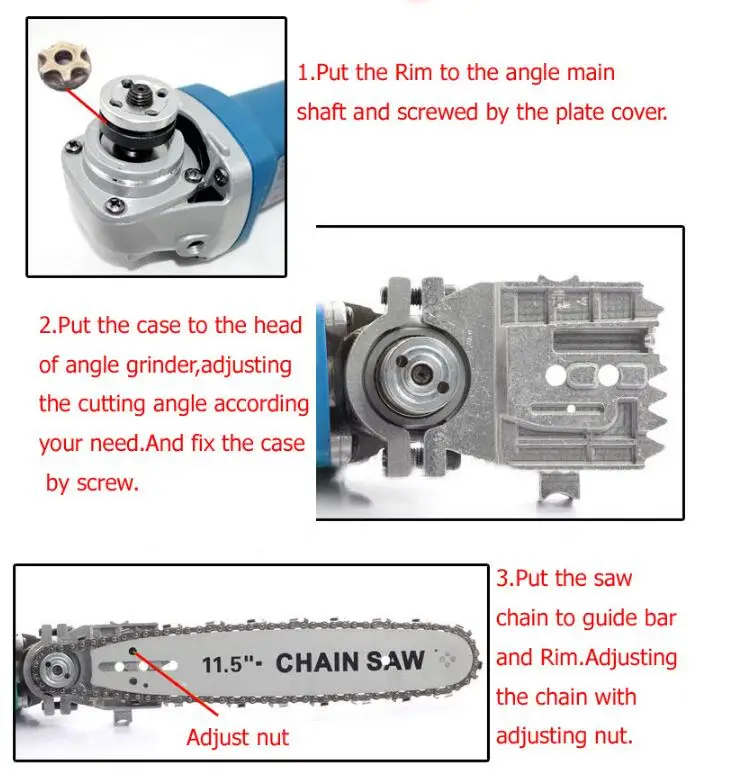 1.Put the Rim to the angle main shaft and screwed by the plate cover.

2.Put the case to the head of angle grinder,adjusting the cutting angle according your need.And fix the case by screw.

11.5"- CHAIN SAW

Adjust nut

3.Put the saw chain to guide bar and Rim.Adjusting the chain with adjusting nut.