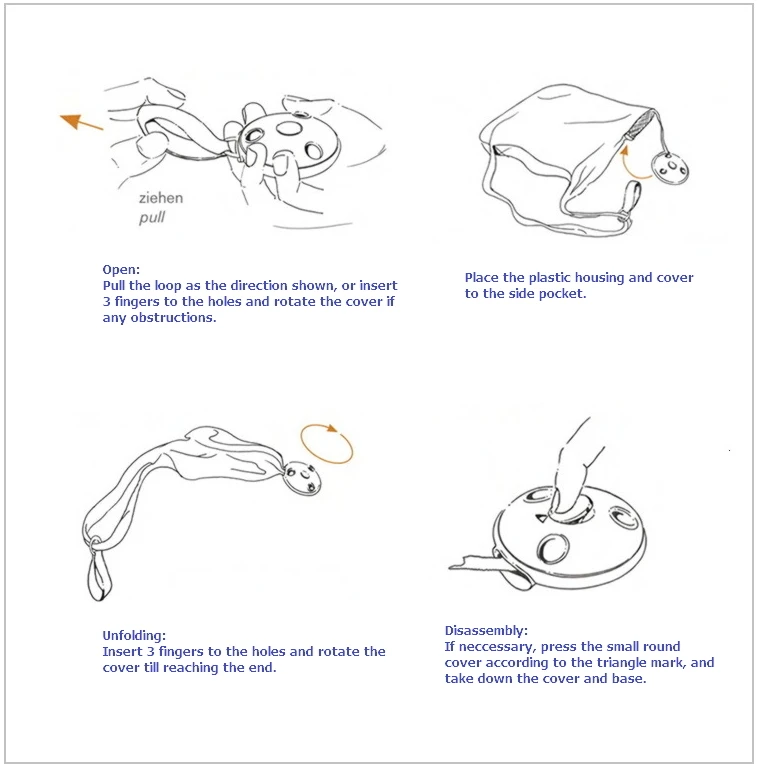 ziehen
pull

Open:
Pull the loop as the direction shown, or insert 3 fingers to the holes and rotate the cover if any obstructions.

Place the plastic housing and cover to the side pocket.

Unfolding:
Insert 3 fingers to the holes and rotate the cover till reaching the end.

Disassembly:
If neccessary, press the small round cover according to the triangle mark, and take down the cover and base.