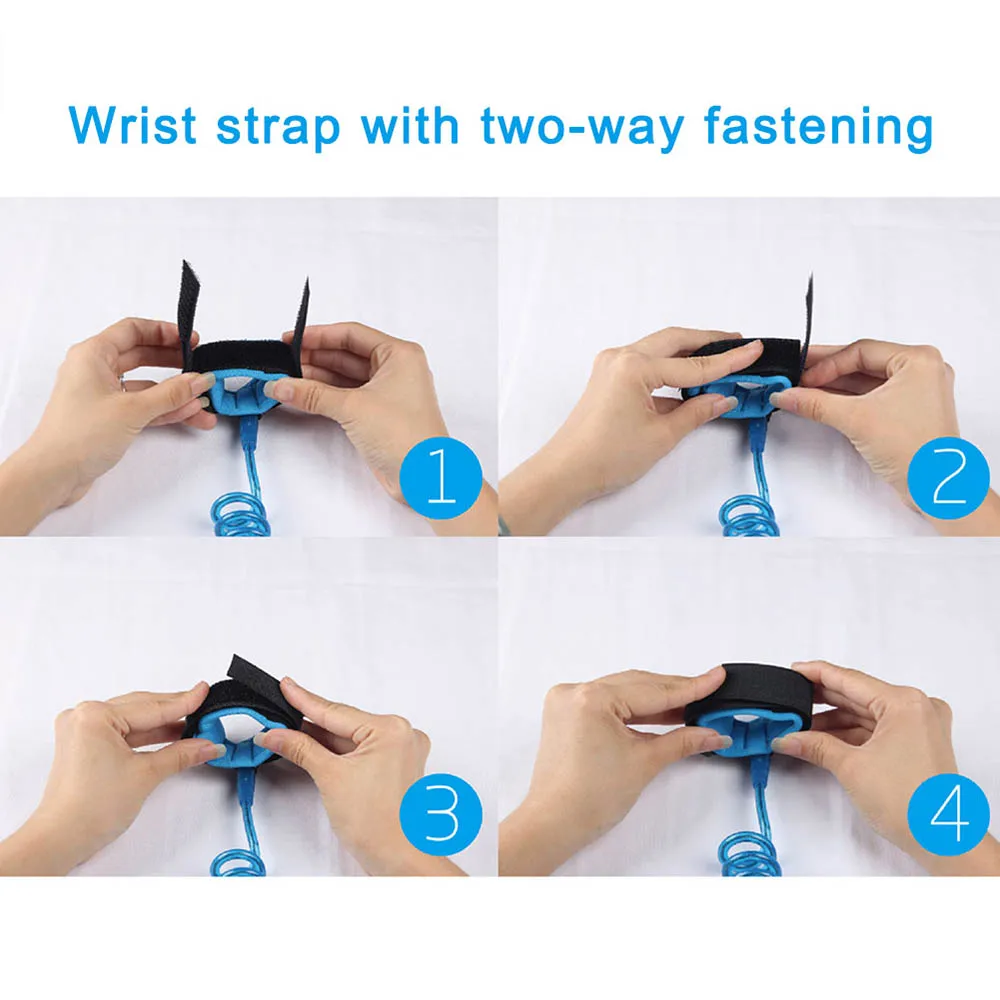 Wrist strap with two-way fastening

1

2

3

4