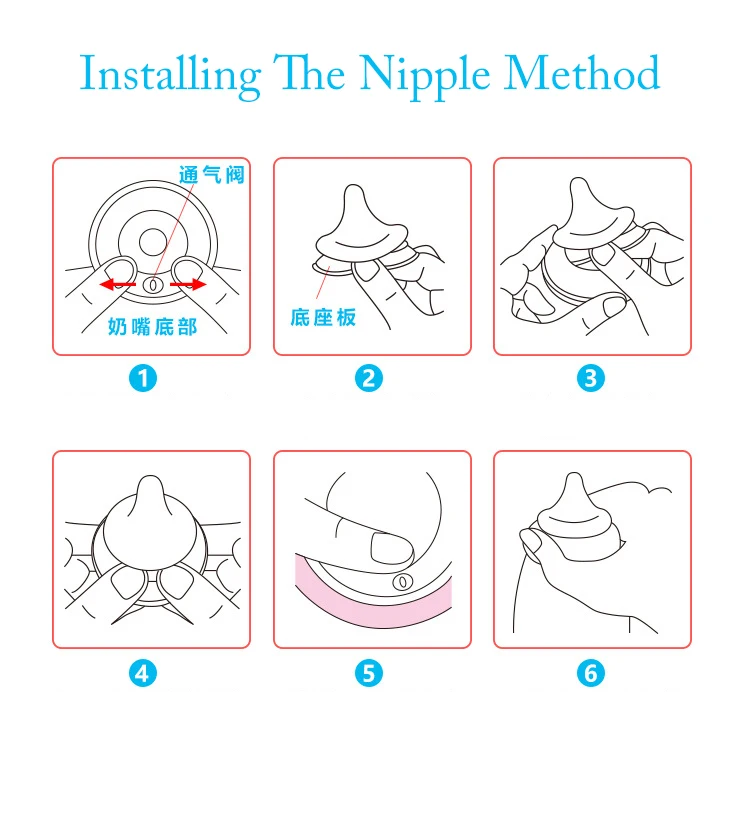 Installing The Nipple Method

通气阀

奶嘴底部

1

底座板

2

3

4

5

6