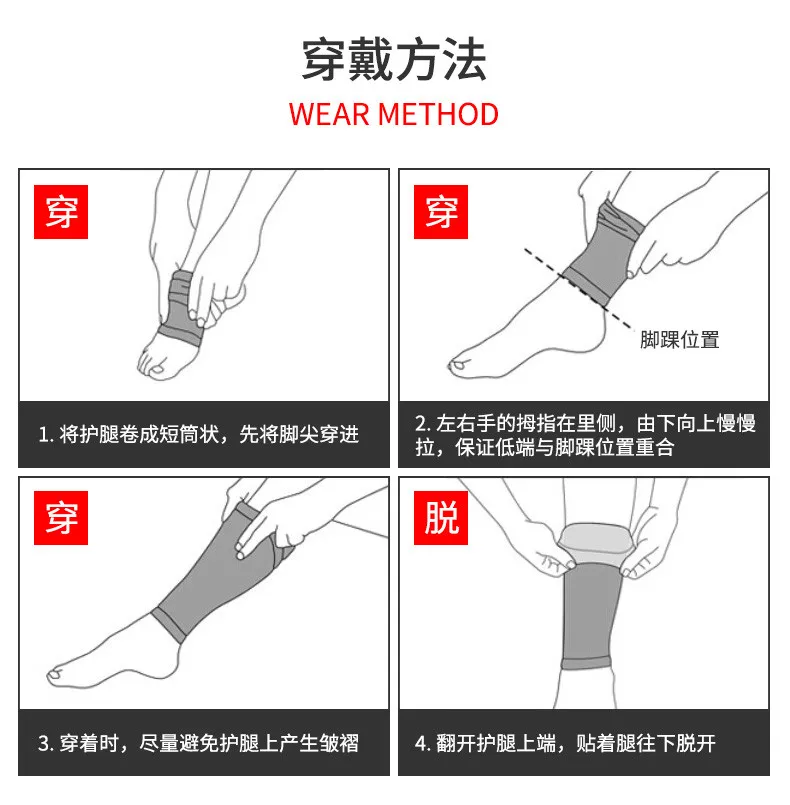 穿戴方法

WEAR METHOD

穿

1. 将护腿卷成短筒状，先将脚尖穿进

穿

脚踝位置

2. 左右手的拇指在里侧，由下向上慢慢拉，保证低端与脚踝位置重合

穿

3. 穿着时，尽量避免护腿上产生皱褶

脱

4. 翻开护腿上端，贴着腿往下脱开