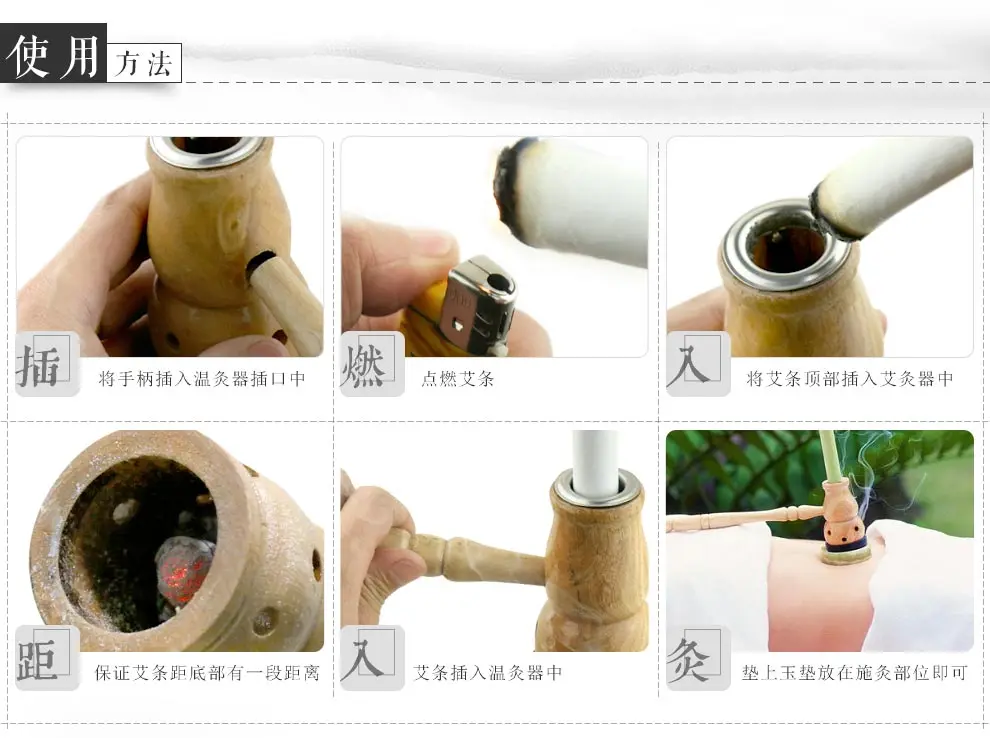 使用 方法

插 将手柄插入温灸器插口中

燃 点燃艾条

入 将艾条顶部插入艾灸器中

距 保证艾条距底部有一段距离

入 艾条插入温灸器中

灸 垫上玉垫放在施灸部位即可