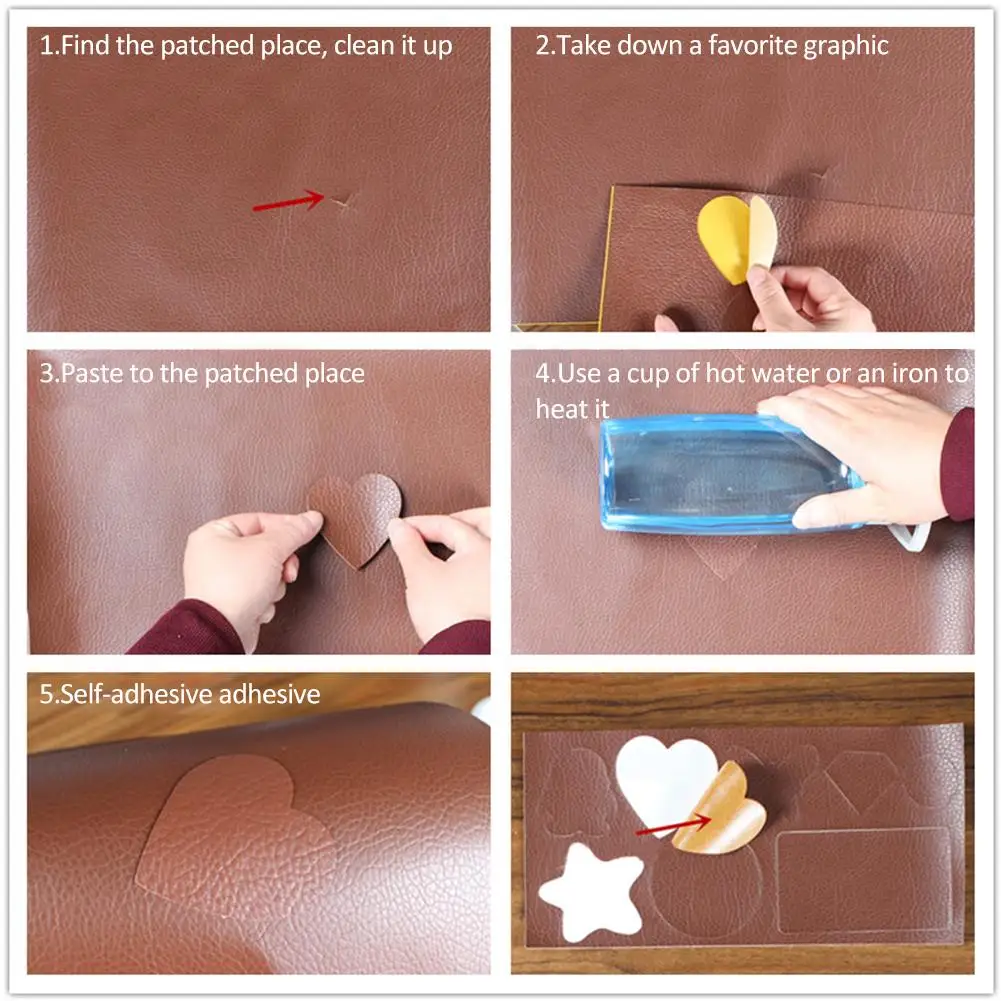 1.Find the patched place, clean it up

2.Take down a favorite graphic

3.Paste to the patched place

4.Use a cup of hot water or an iron to heat it

5.Self-adhesive adhesive