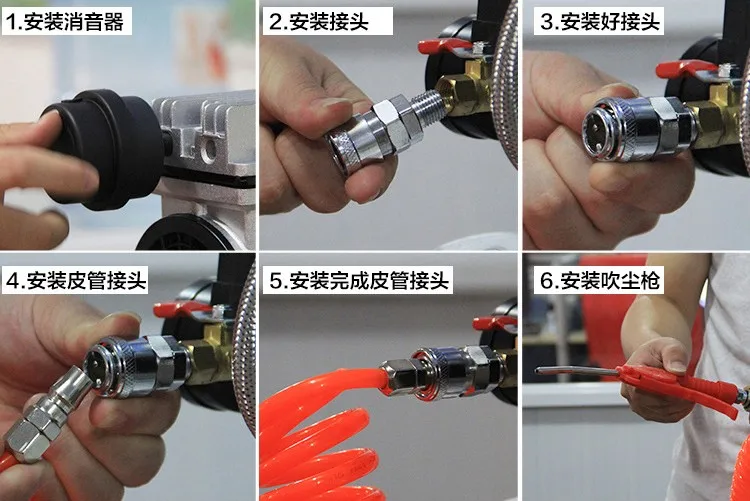 1.安装消音器

2.安装接头

3.安装好接头

4.安装皮管接头

5.安装完成皮管接头

6.安装吹尘枪