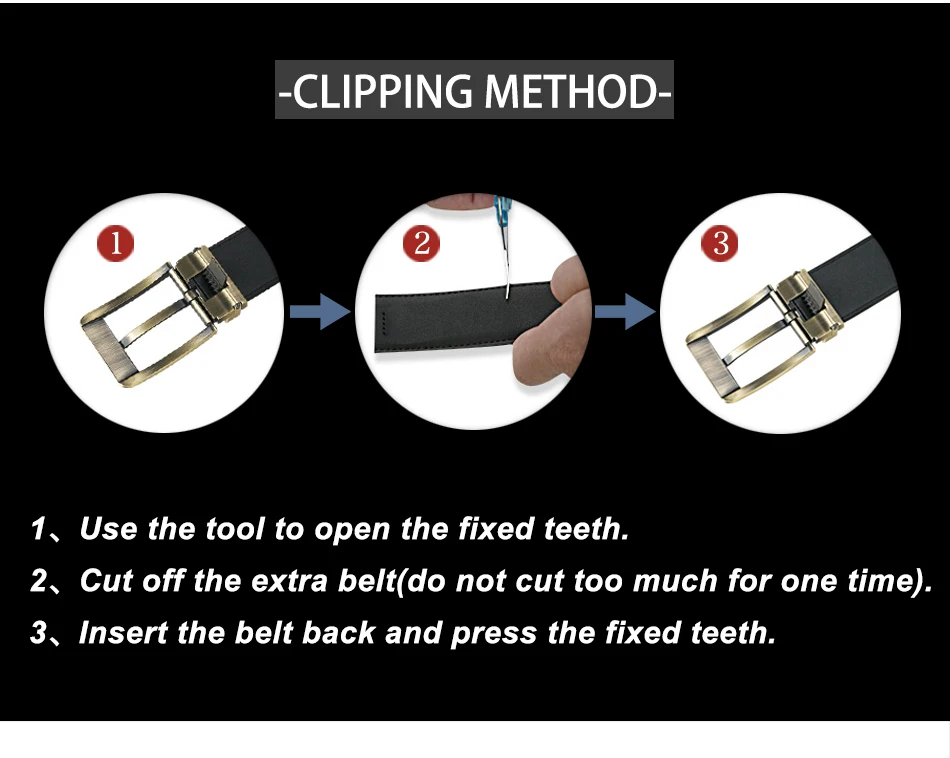 -CLIPPING METHOD-

1

2

3

1、Use the tool to open the fixed teeth.

2、Cut off the extra belt(do not cut too much for one time).

3、Insert the belt back and press the fixed teeth.