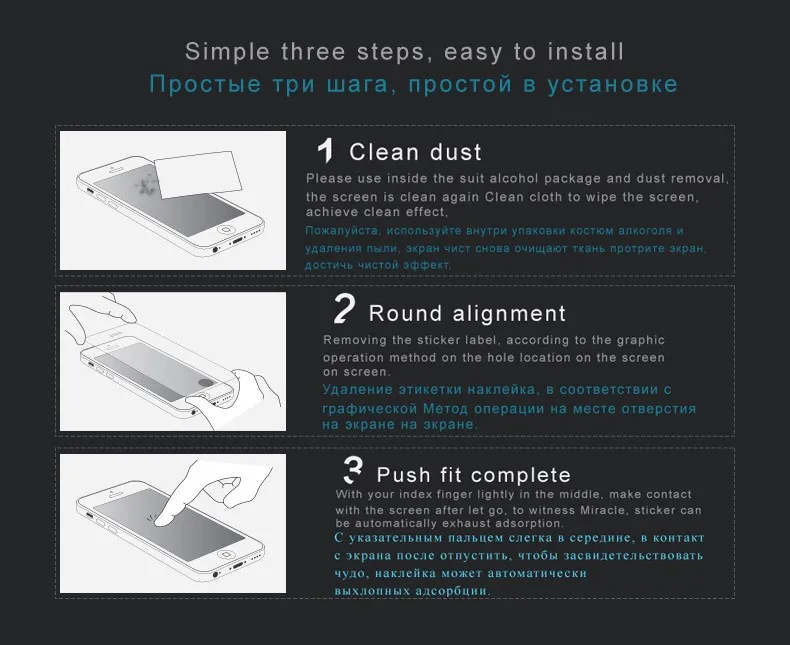 Simple three steps, easy to install
Простые три шага, простой в установке

1 Clean dust

Please use inside the suit alcohol package and dust removal, the screen is clean again Clean cloth to wipe the screen, achieve clean effect,

Пожалуйста, используйте внутри упаковки костюм алкоголя и удаления пыли, экран чист снова очищают ткань протрите экран, достичь чистой эффект,

2 Round alignment

Removing the sticker label, according to the graphic operation method on the hole location on the screen on screen.

Удаление этикетки наклейка, в соответствии с графической Метод операции на месте отверстия на экране на экране.

3 Push fit complete

With your index finger lightly in the middle, make contact with the screen after let go, to witness Miracle, sticker can be automatically exhaust adsorption.

С указательным пальцем слегка в середине, в контакт с экрана после отпустить, чтобы засвидетельствовать чудо, наклейка может автоматически выхлопных адсорбции.