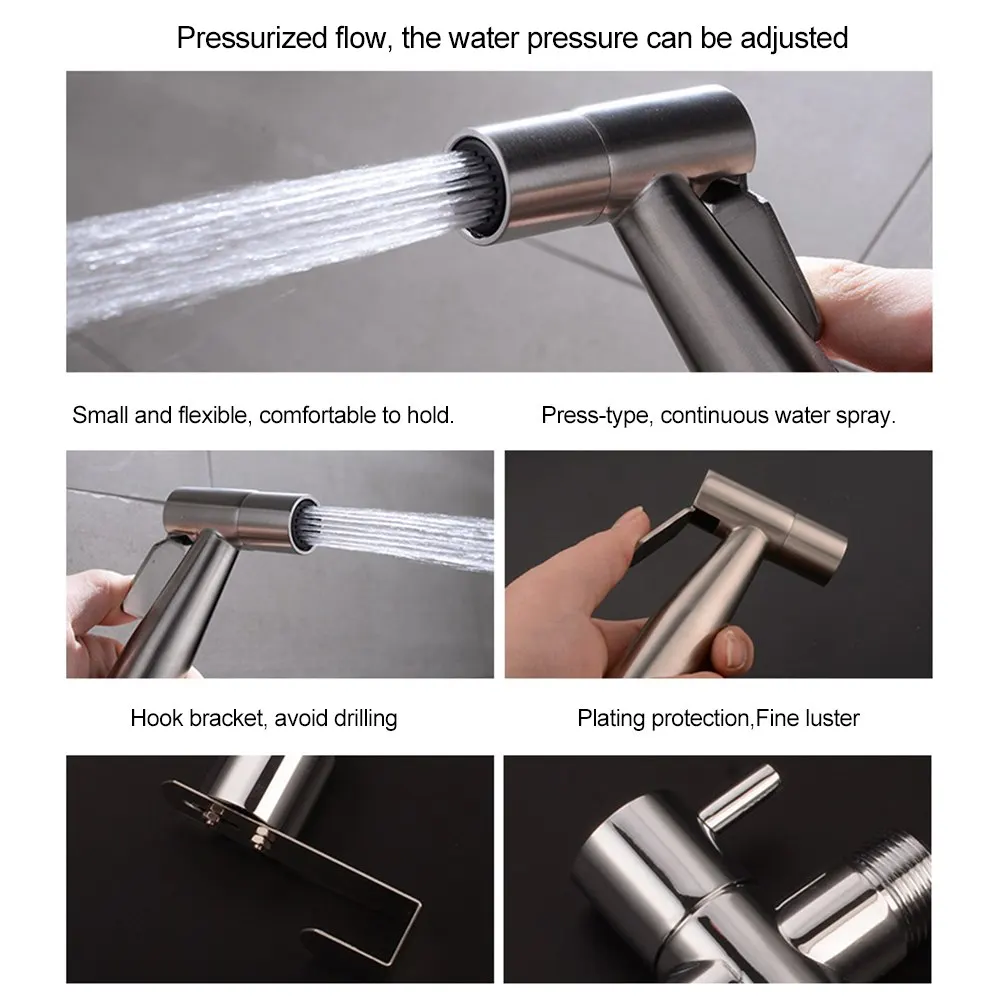 Pressurized flow, the water pressure can be adjusted

Small and flexible, comfortable to hold.

Press-type, continuous water spray.

Hook bracket, avoid drilling

Plating protection,Fine luster