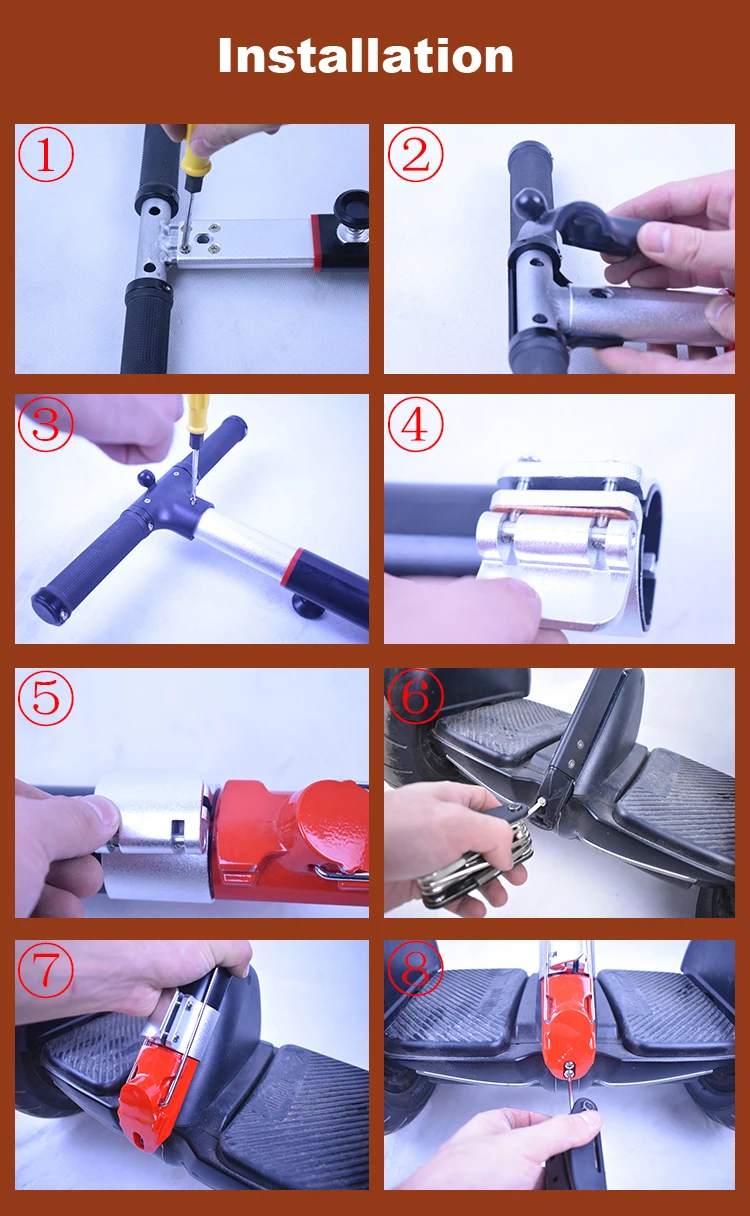 Installation

①

②

③

④

⑤

⑥

⑦

⑧