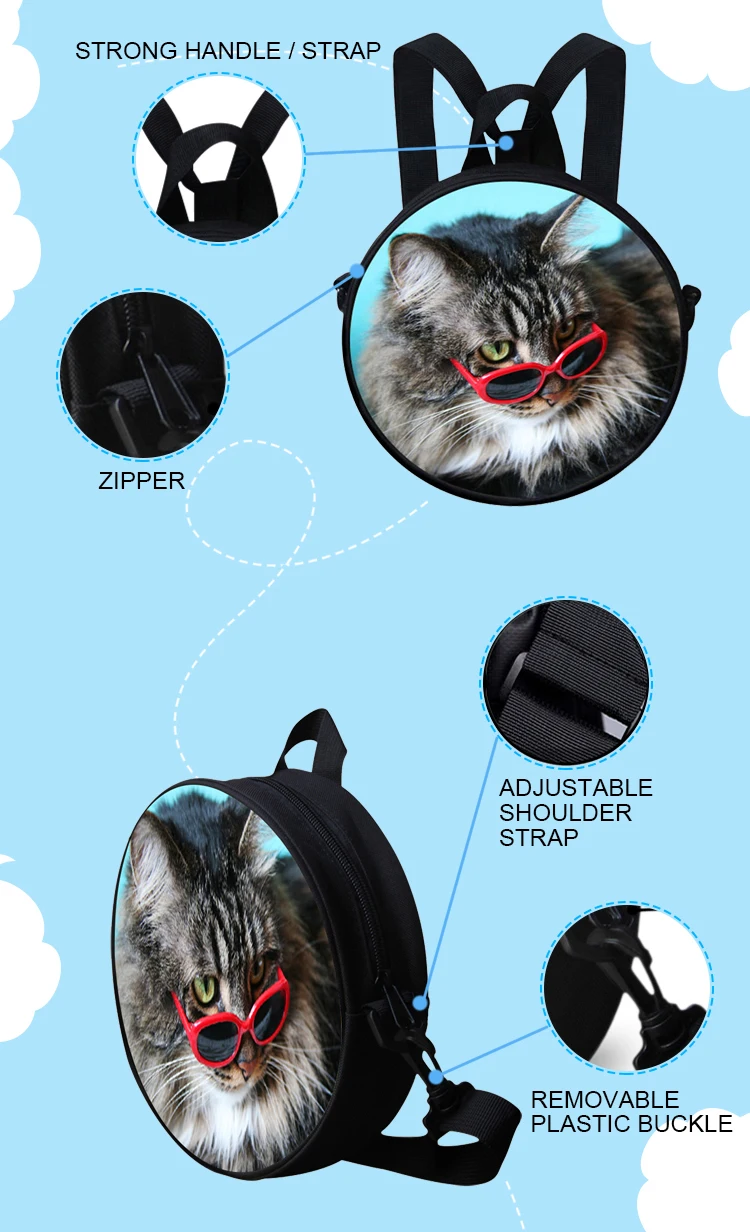 STRONG HANDLE / STRAP

ZIPPER

ADJUSTABLE SHOULDER STRAP

REMOVABLE PLASTIC BUCKLE