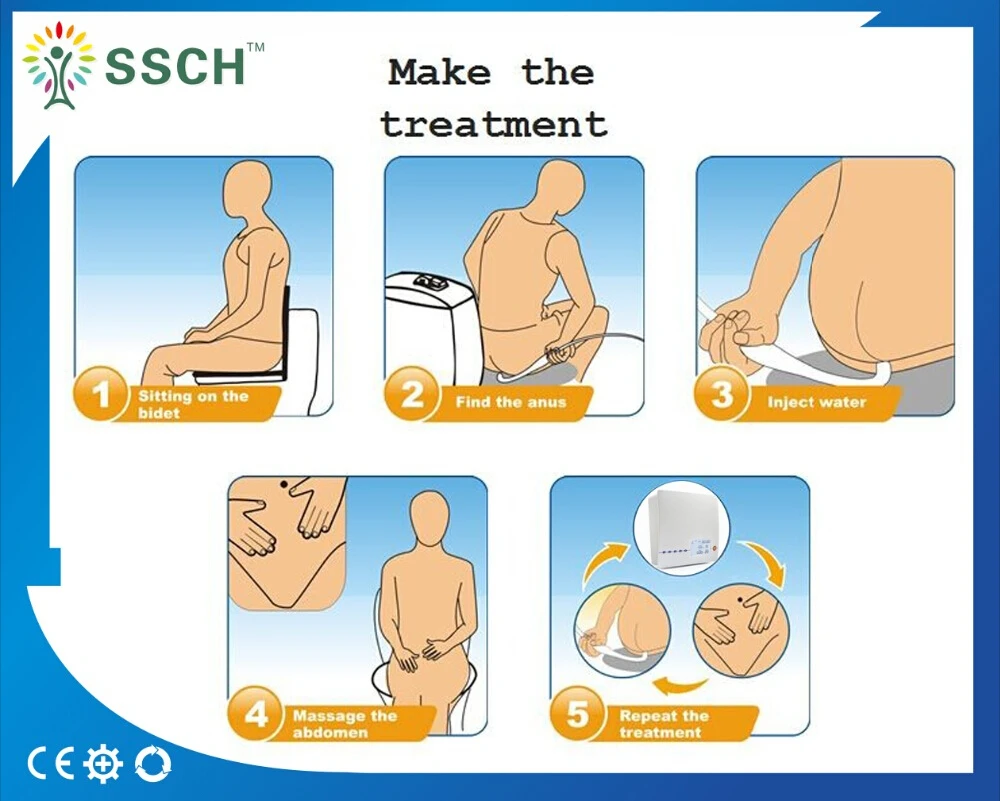 SSCH™

Make the treatment

1 Sitting on the bidet

2 Find the anus

3 Inject water

4 Massage the abdomen

5 Repeat the treatment

CE