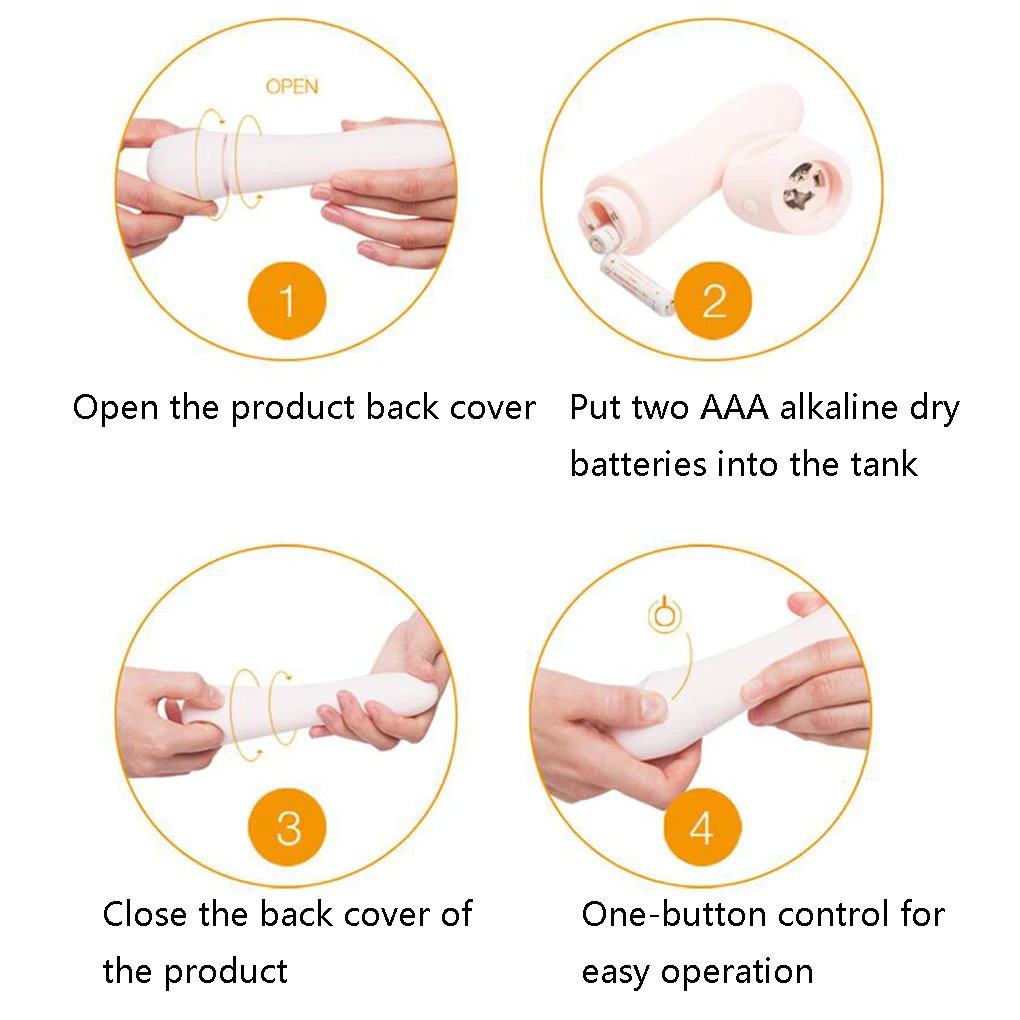 OPEN

1

Open the product back cover

2

Put two AAA alkaline dry batteries into the tank

3

Close the back cover of the product

4

One-button control for easy operation