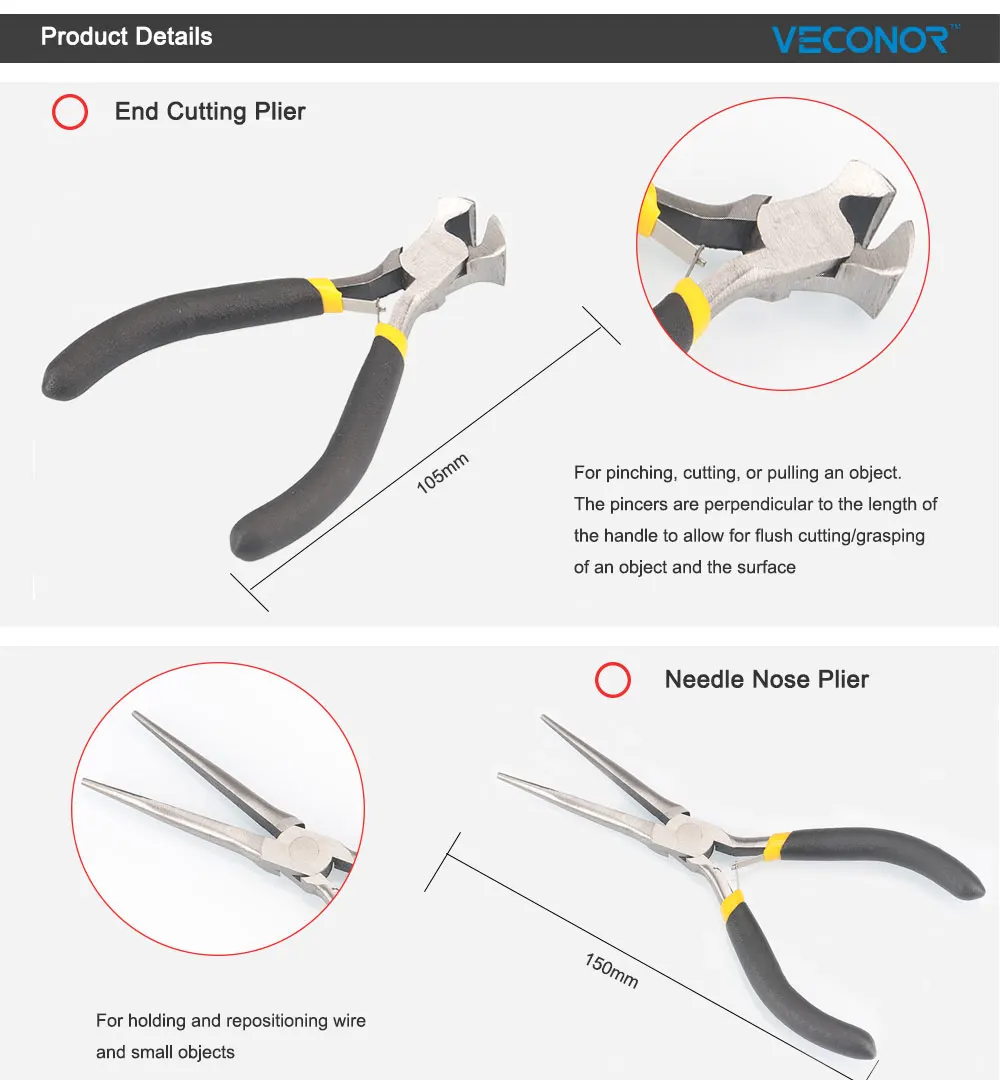 Product Details

VECONOR™

End Cutting Plier

105mm

For pinching, cutting, or pulling an object. The pincers are perpendicular to the length of the handle to allow for flush cutting/grasping of an object and the surface

Needle Nose Plier

150mm

For holding and repositioning wire and small objects