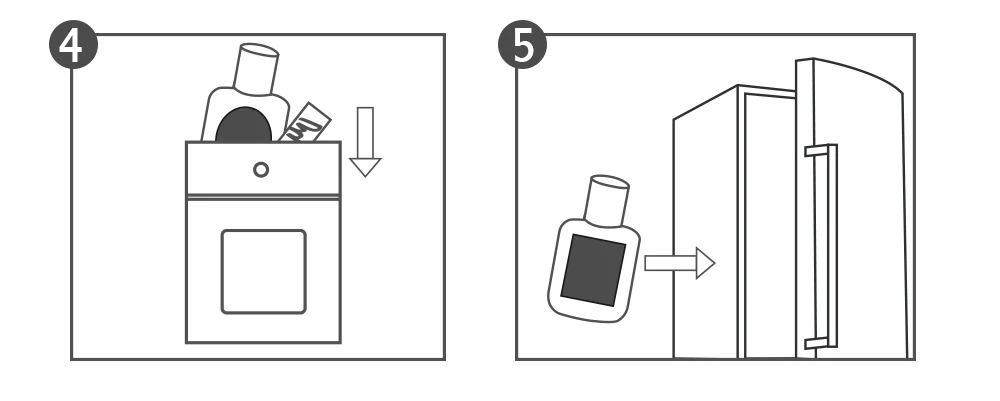 4

5