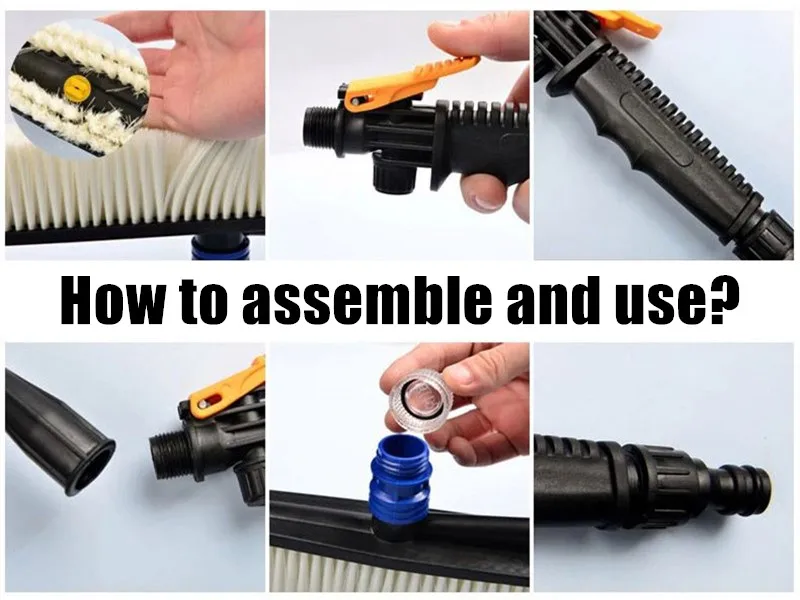 How to assemble and use?