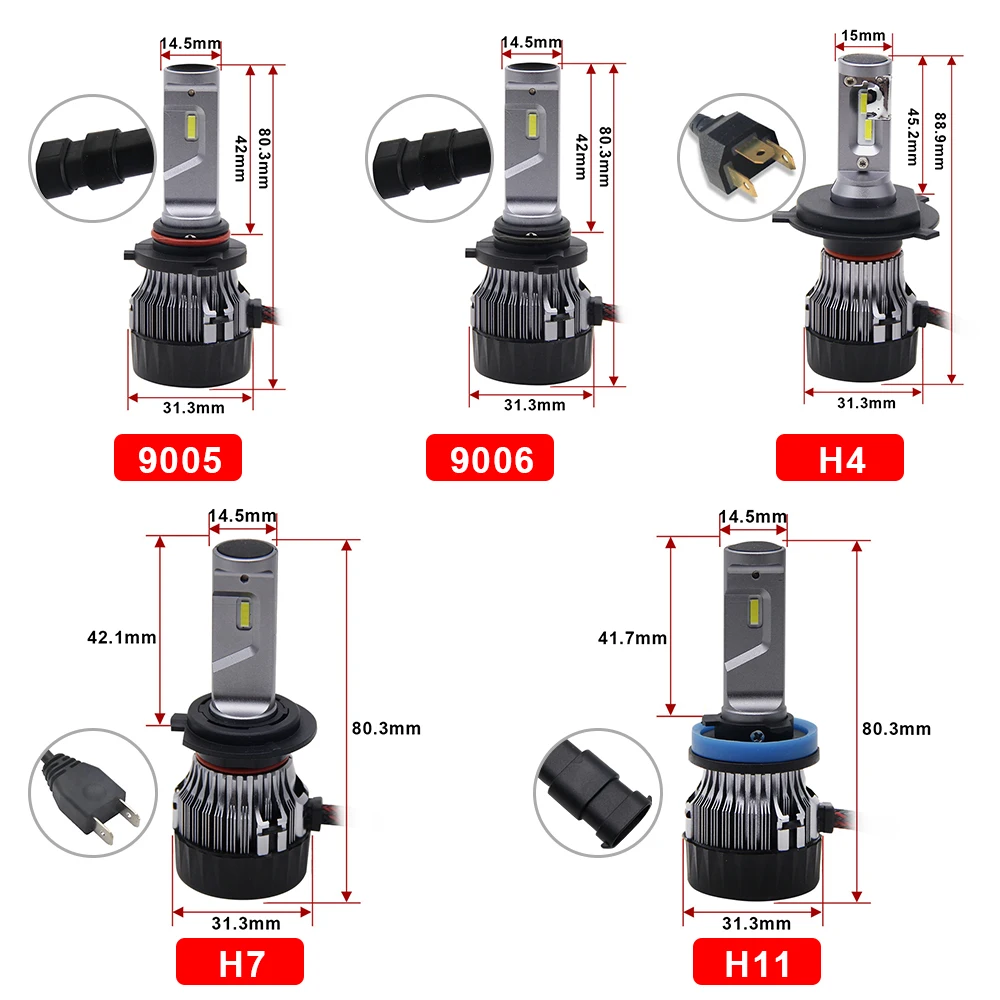 14.5mm
42mm
80.3mm
31.3mm
9005

14.5mm
42mm
80.3mm
31.3mm
9006

15mm
45.2mm
88.9mm
31.3mm
H4

14.5mm
42.1mm
80.3mm
31.3mm
H7

14.5mm
41.7mm
80.3mm
31.3mm
H11