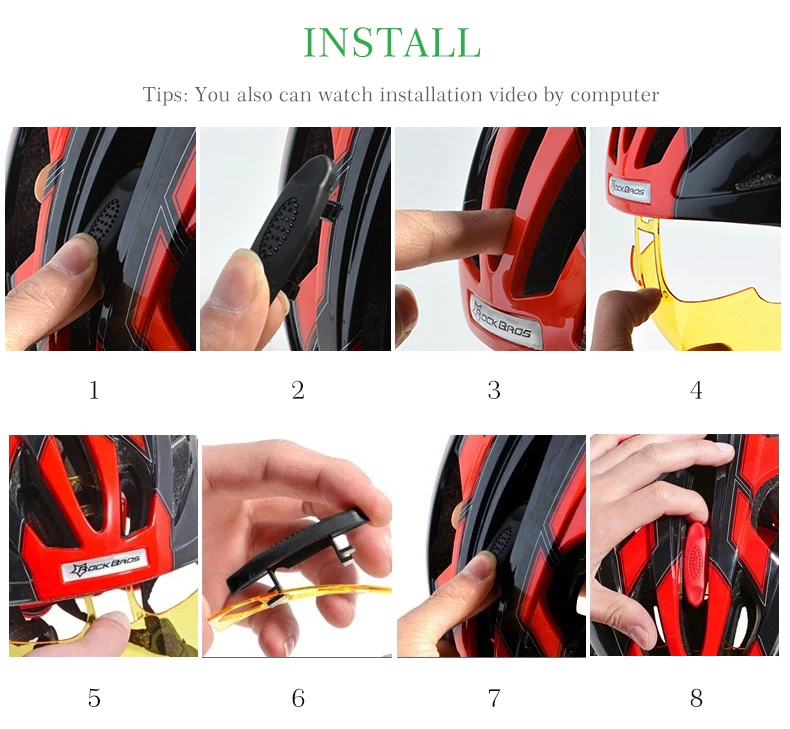 INSTALL

Tips: You also can watch installation video by computer

ROCKBROS

ROCKBROS

1

2

3

4

ROCKBROS

5

6

7

8