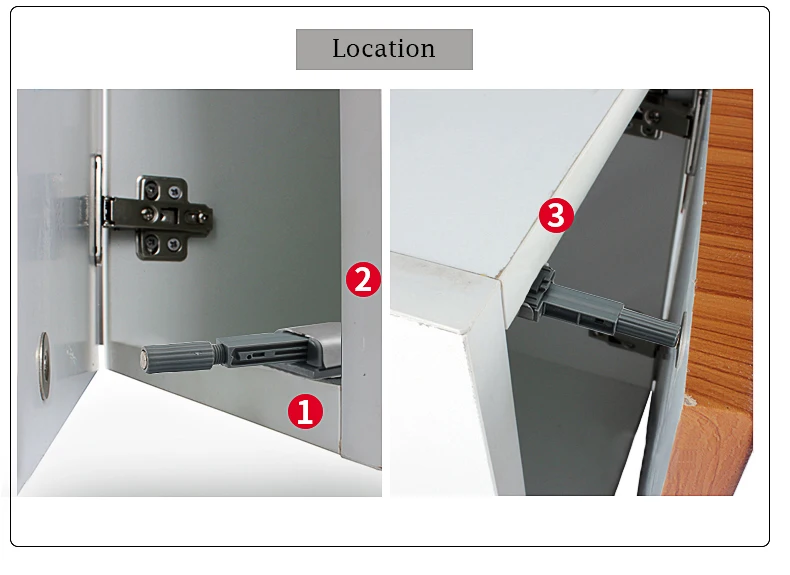 Location

2

1

3