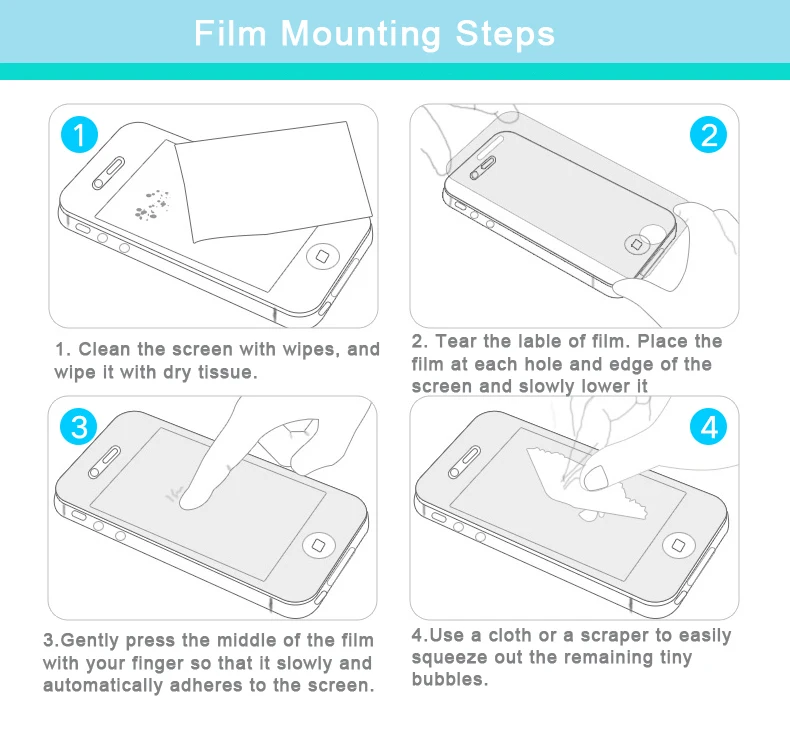 Film Mounting Steps

1

1. Clean the screen with wipes, and wipe it with dry tissue.

2

2. Tear the lable of film. Place the film at each hole and edge of the screen and slowly lower it

3

3.Gently press the middle of the film with your finger so that it slowly and automatically adheres to the screen.

4

4.Use a cloth or a scraper to easily squeeze out the remaining tiny bubbles.