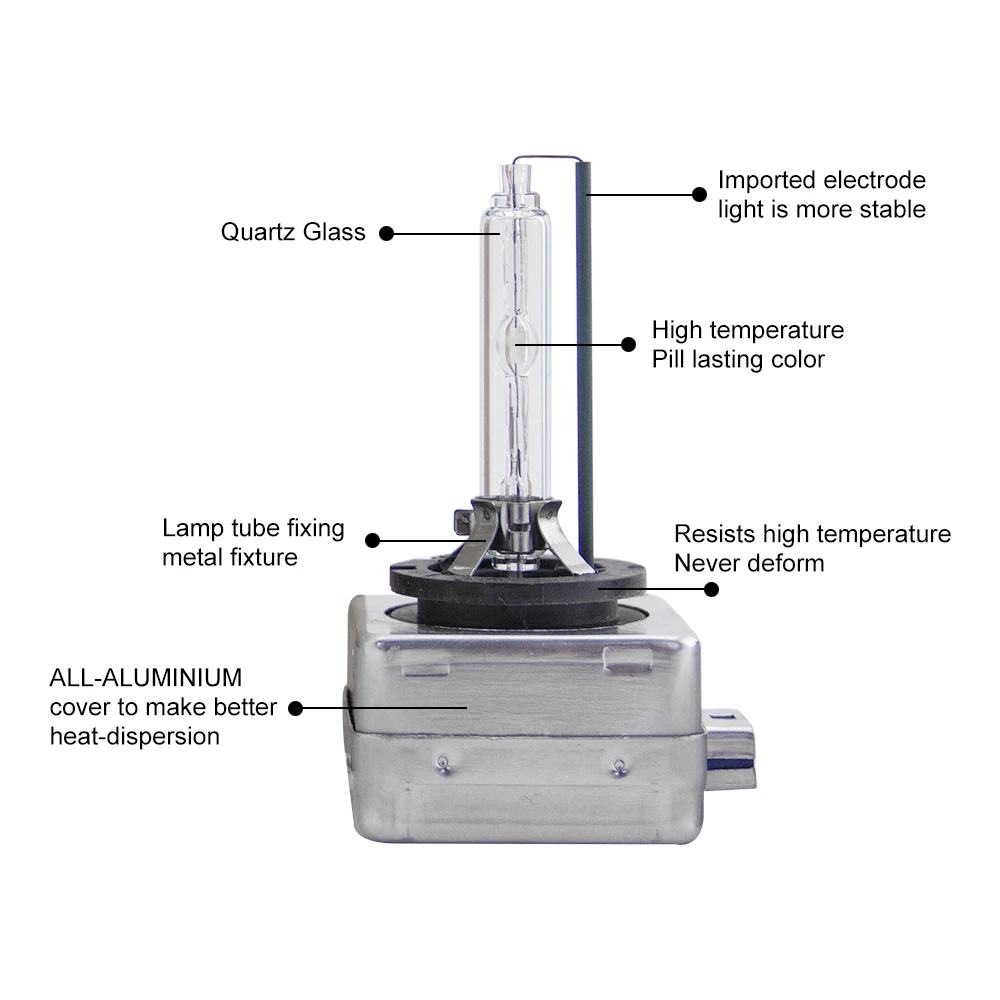 Imported electrode light is more stable

Quartz Glass

High temperature Pill lasting color

Lamp tube fixing metal fixture

Resists high temperature Never deform

ALL-ALUMINIUM cover to make better heat-dispersion