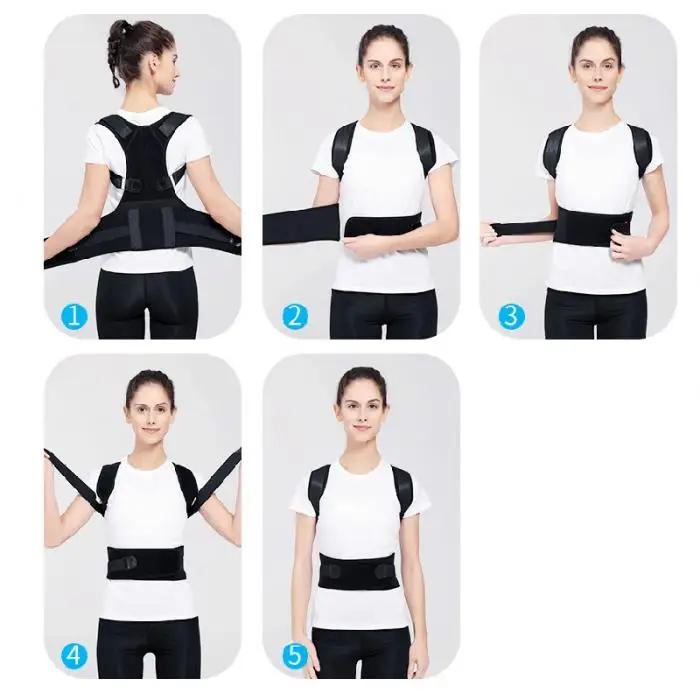 1
2
3
4
5