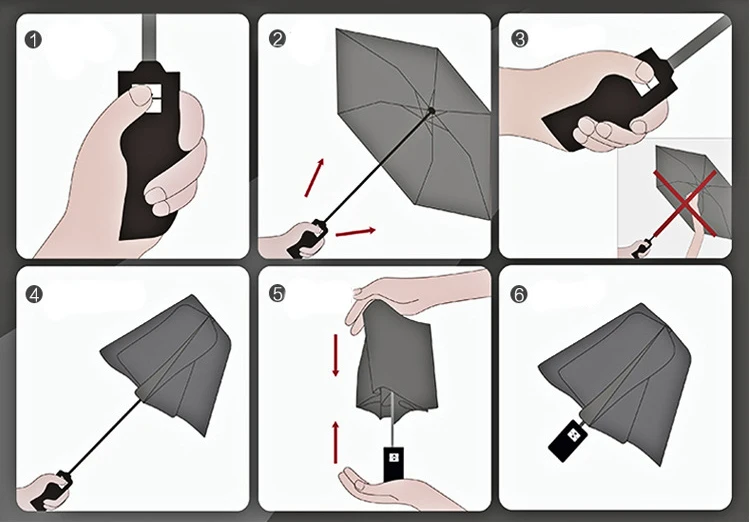 1

2

3

4

5

6