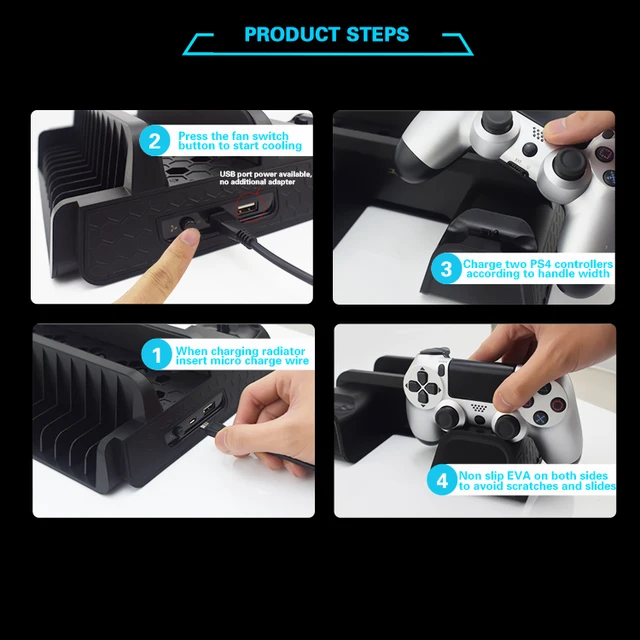 PRODUCT STEPS

2 Press the fan switch button to start cooling

USB port power available, no additional adapter

3 Charge two PS4 controllers according to handle width

1 When charging radiator insert micro charge wire

4 Non slip EVA on both sides to avoid scratches and slides