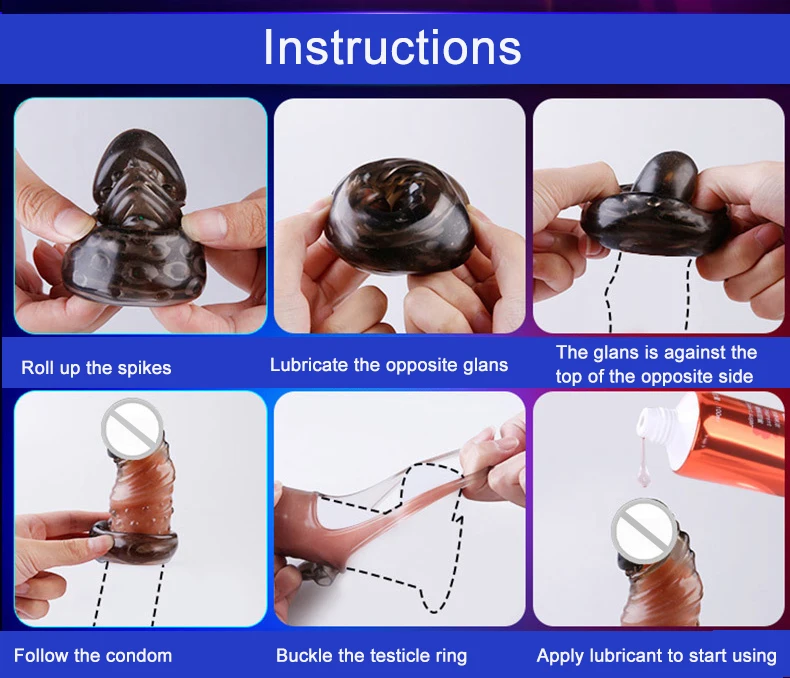 Instructions

Roll up the spikes

Lubricate the opposite glans

The glans is against the top of the opposite side

Follow the condom

Buckle the testicle ring

Apply lubricant to start using